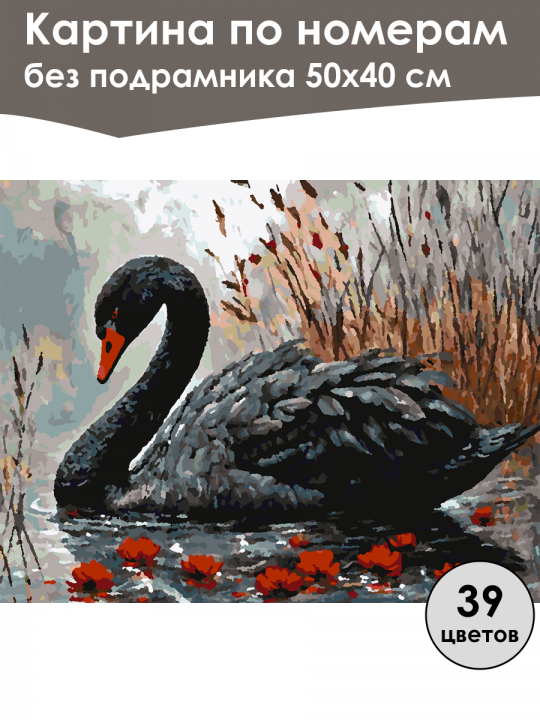 Картина по номерам
без подрамника 50х40 см

39
цветов