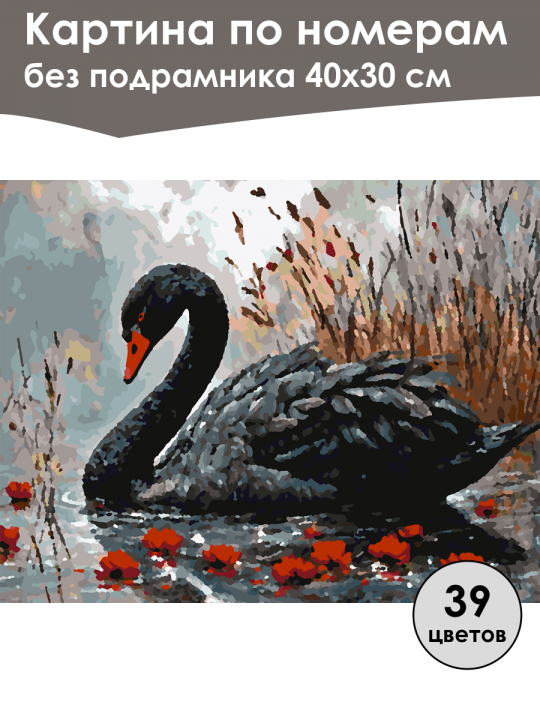 Картина по номерам
без подрамника 40х30 см

39
цветов