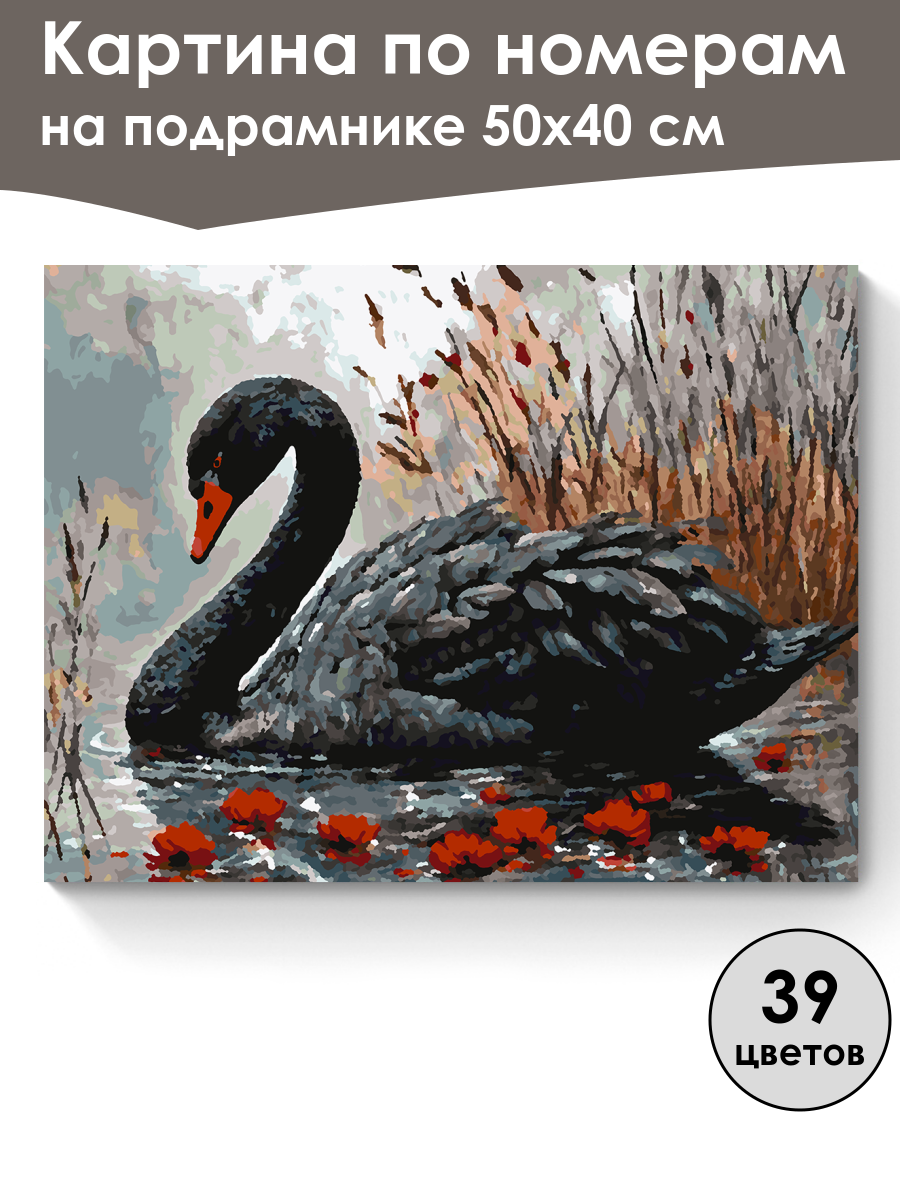 Картина по номерам
на подрамнике 50х40 см

39
цветов