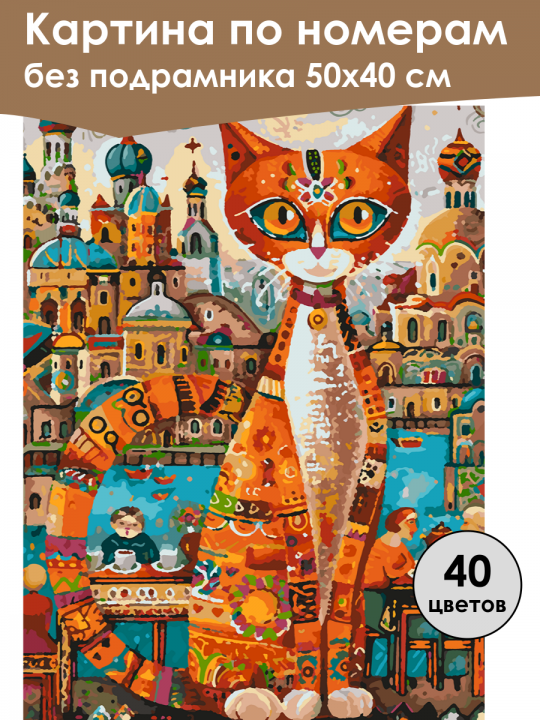 Картина по номерам
без подрамника 50х40 см

40
цветов