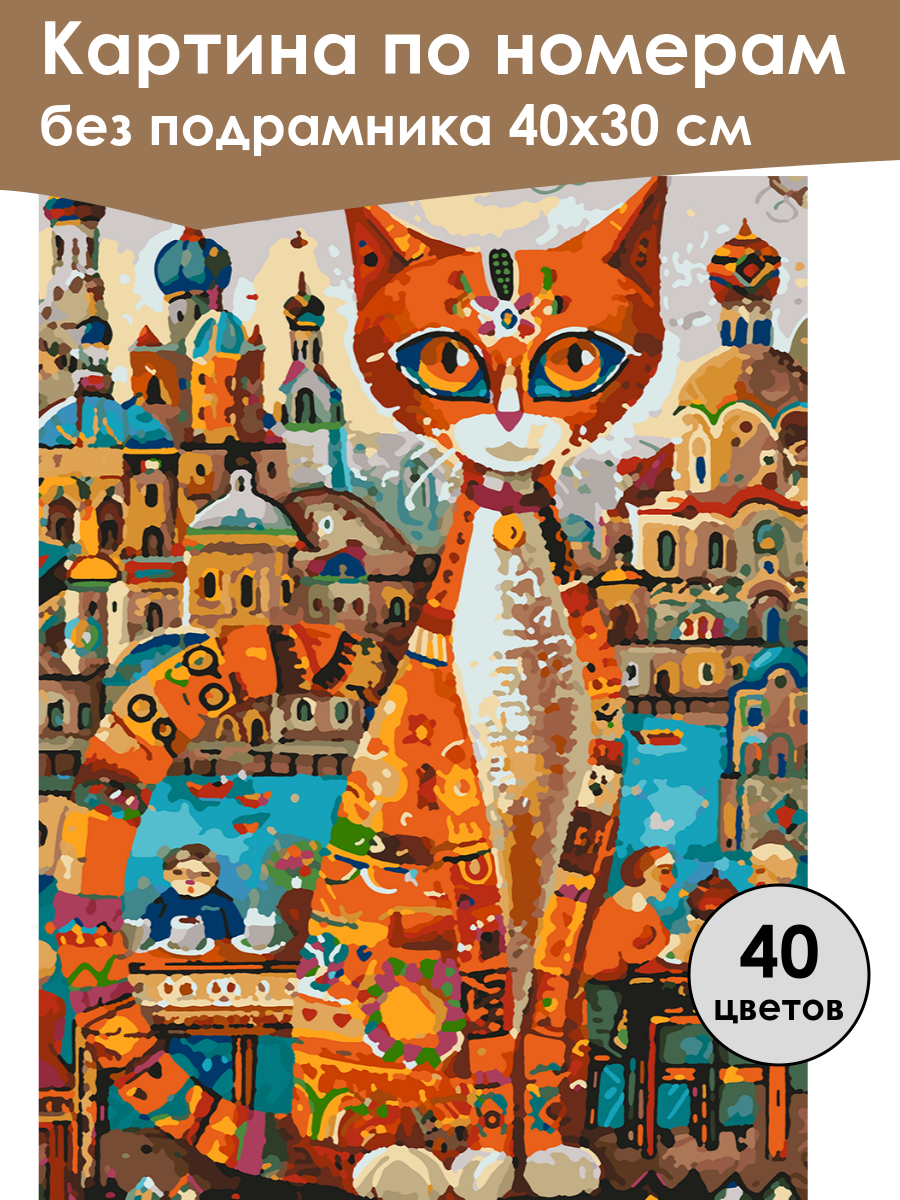 Картина по номерам
без подрамника 40х30 см

40
цветов