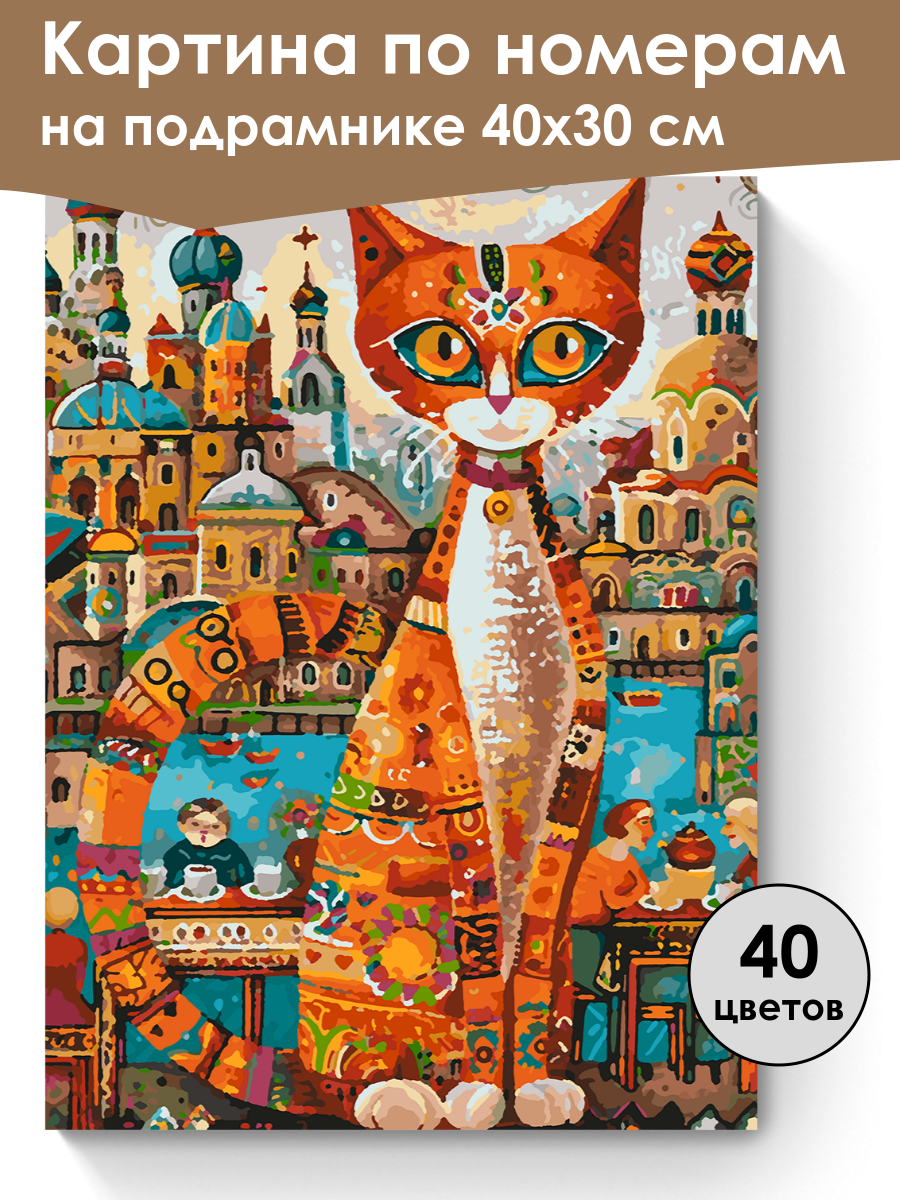 Картина по номерам
на подрамнике 40х30 см

40
цветов