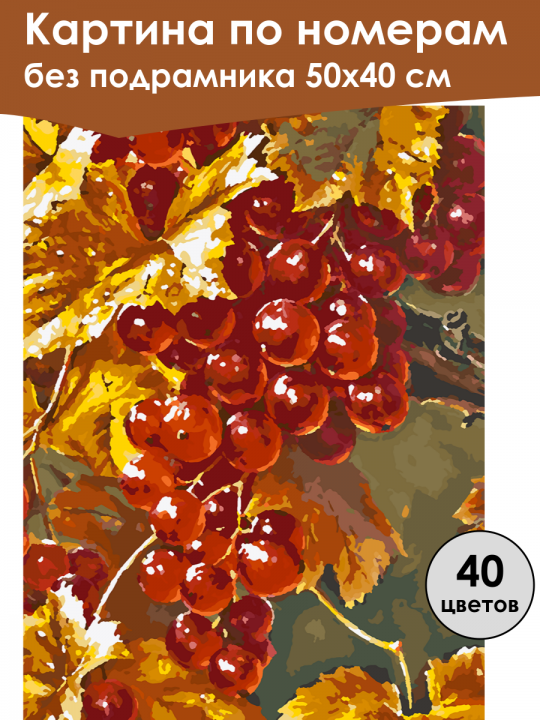 Картина по номерам
без подрамника 50х40 см

40
цветов