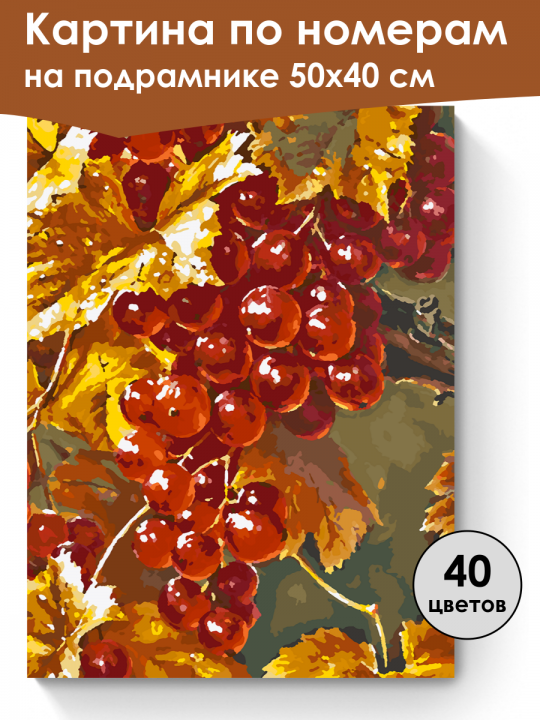 Картина по номерам
на подрамнике 50х40 см

40
цветов