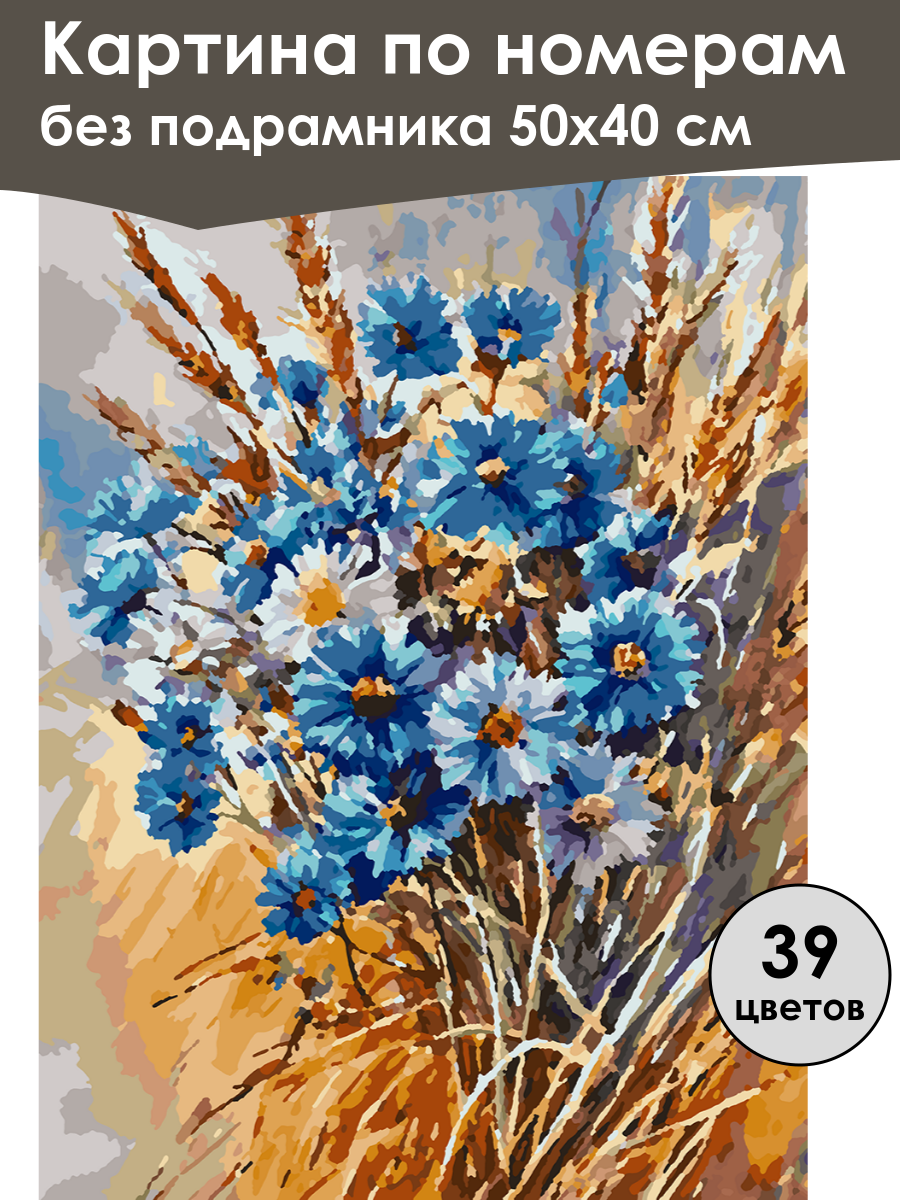 Картина по номерам
без подрамника 50х40 см

39
цветов