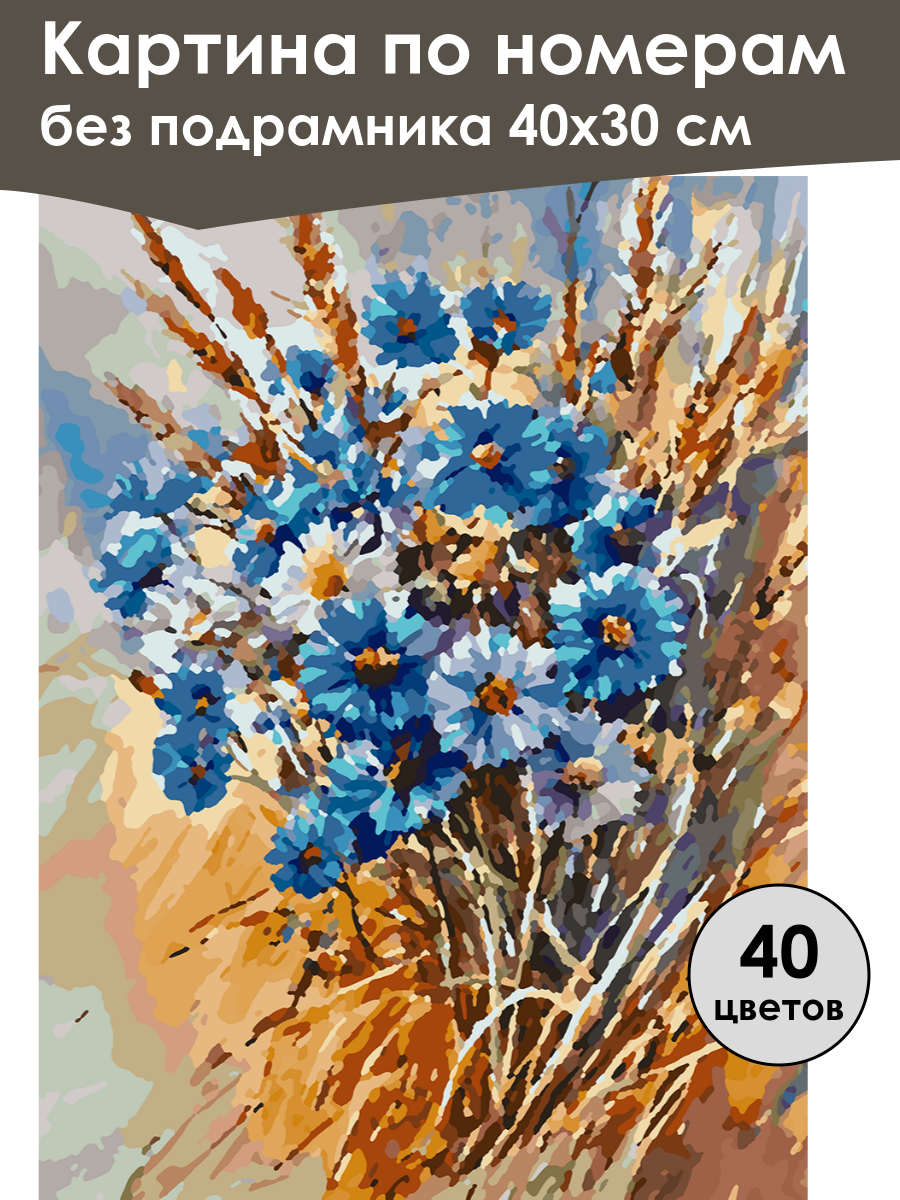 Картина по номерам
без подрамника 40х30 см

40
цветов