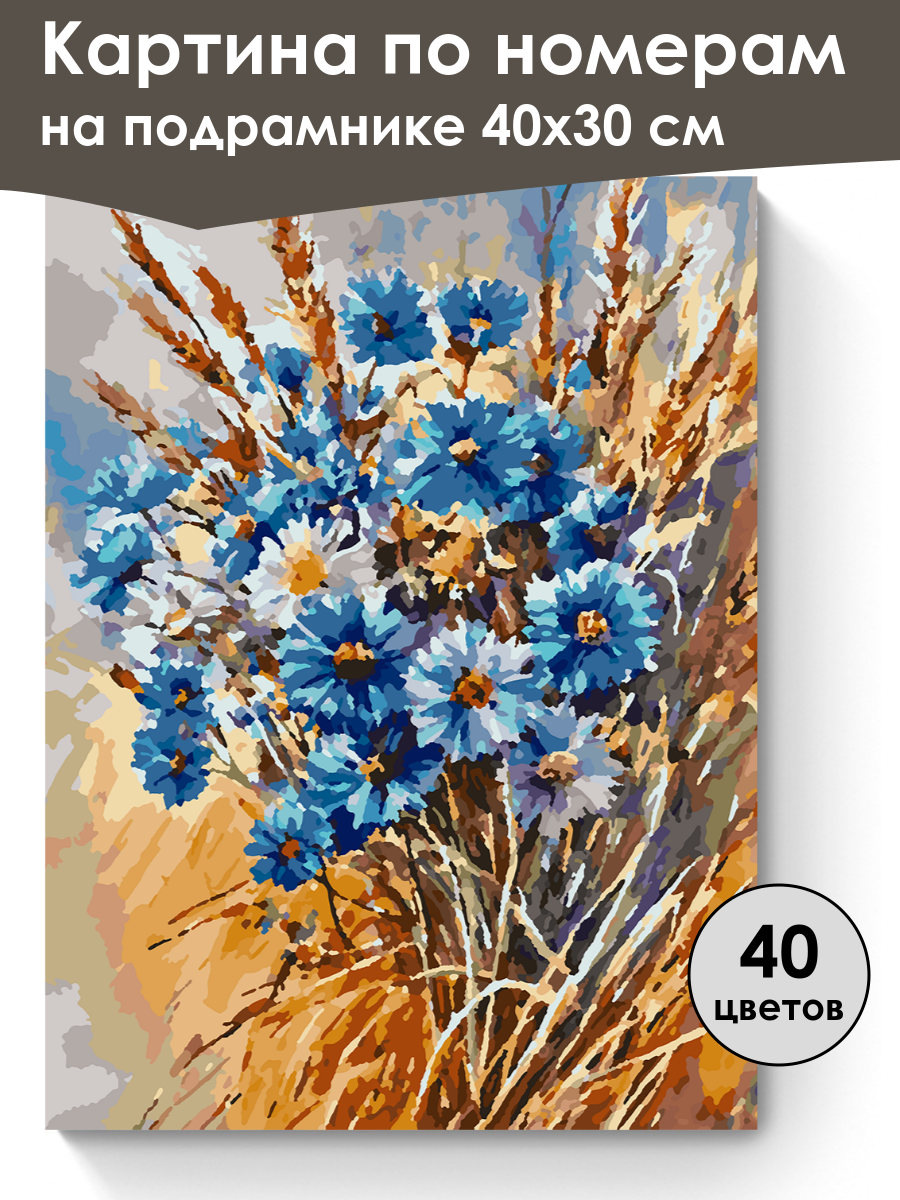 Картина по номерам
на подрамнике 40х30 см

40
цветов