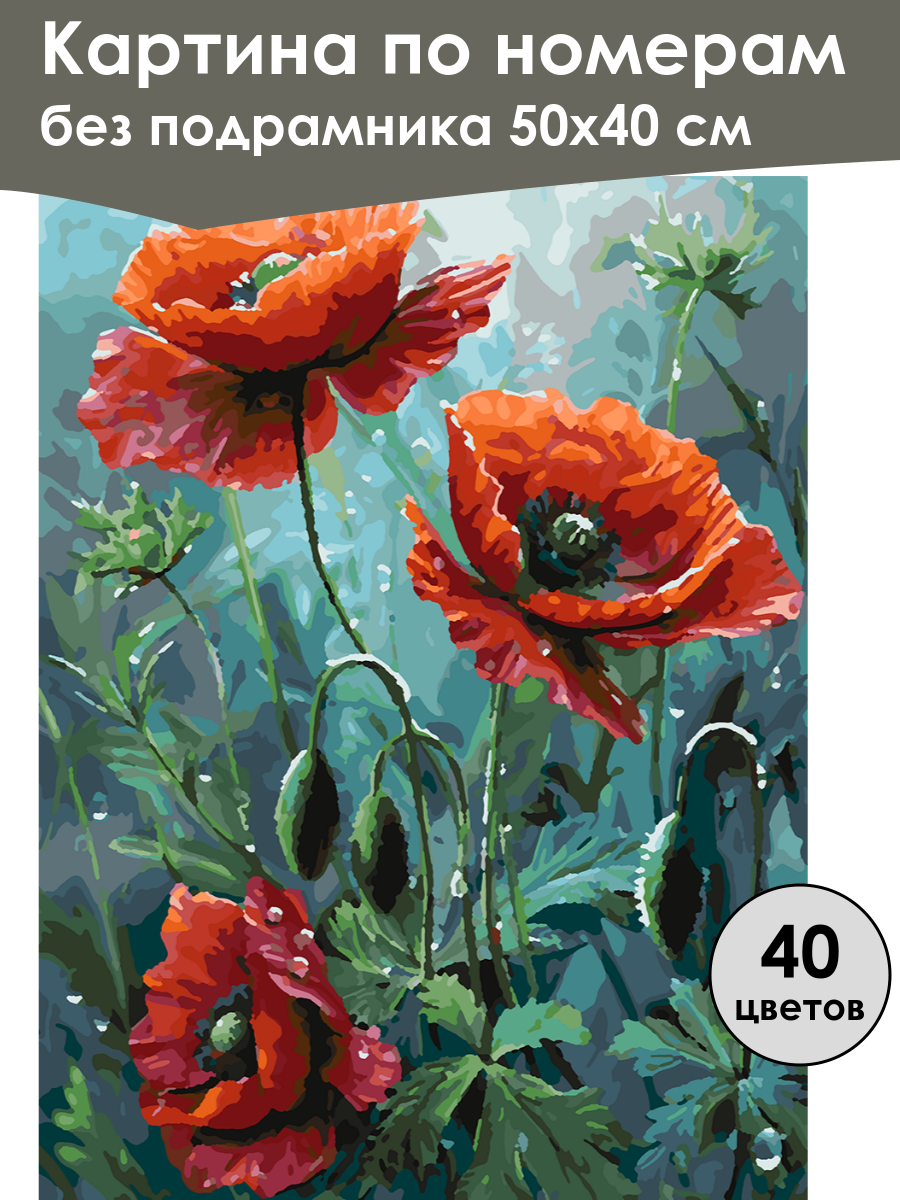 Картина по номерам
без подрамника 50х40 см

40
цветов