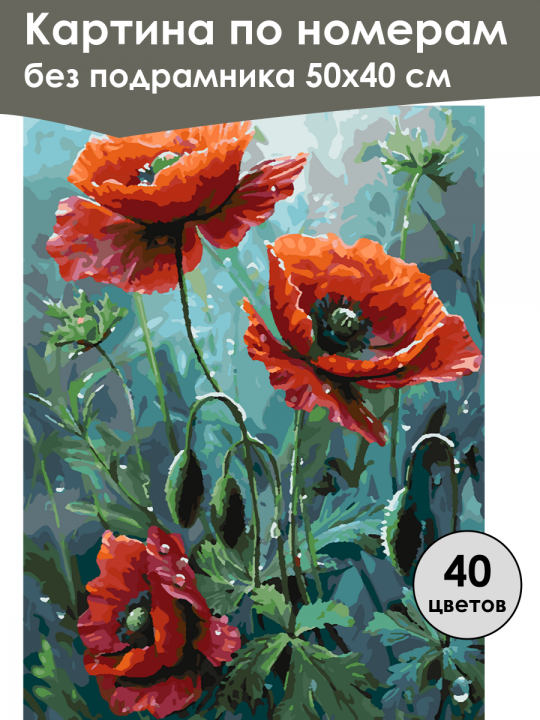 Картина по номерам
без подрамника 50х40 см

40
цветов