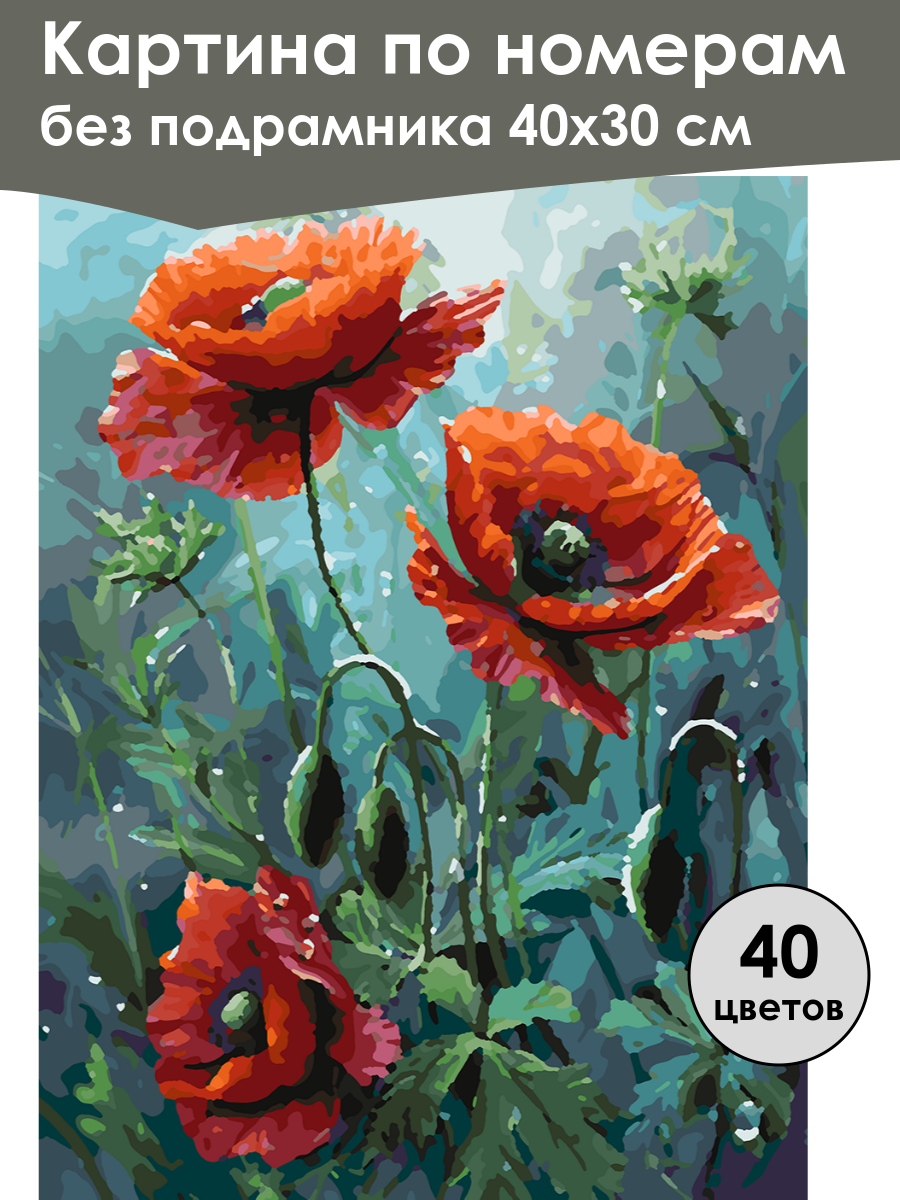 Картина по номерам
без подрамника 40x30 см

40
цветов