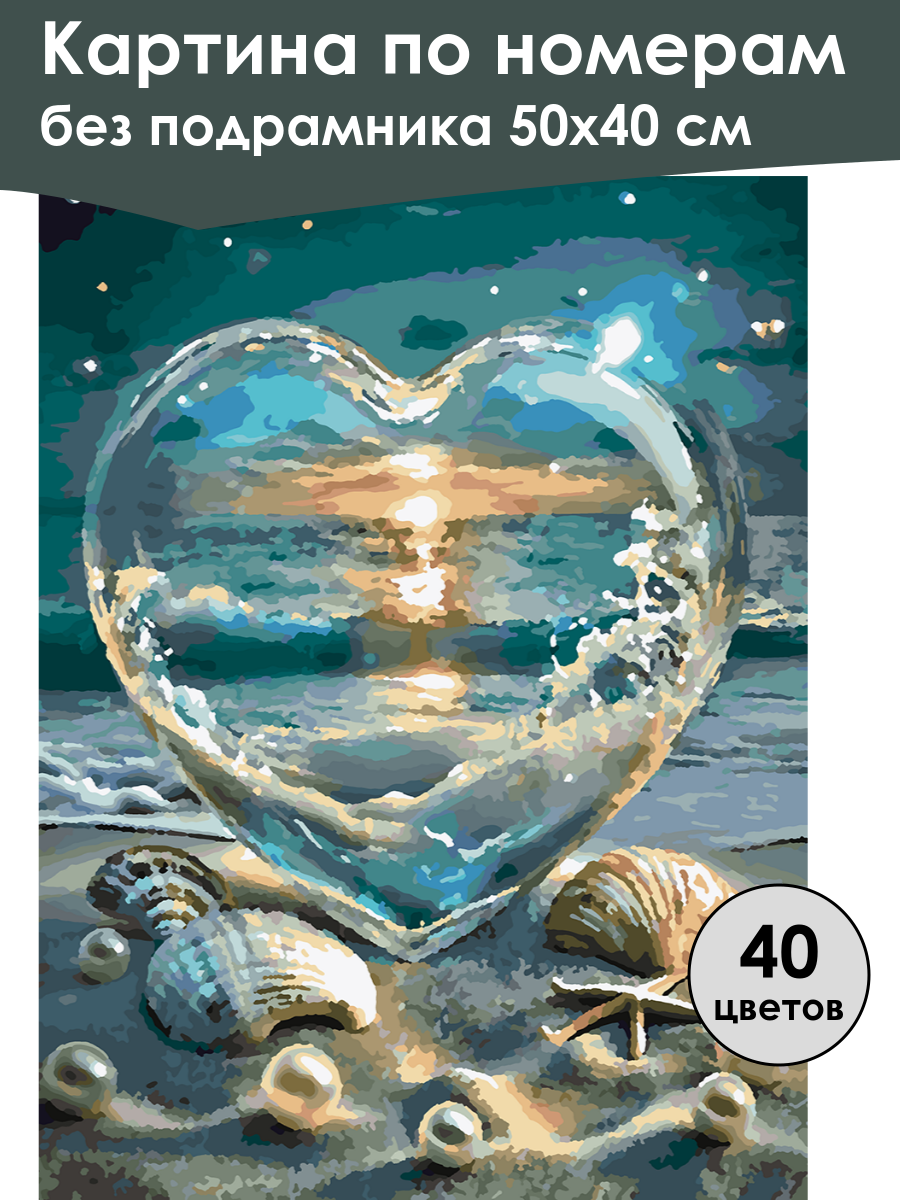 Картина по номерам
без подрамника 50х40 см

40
цветов