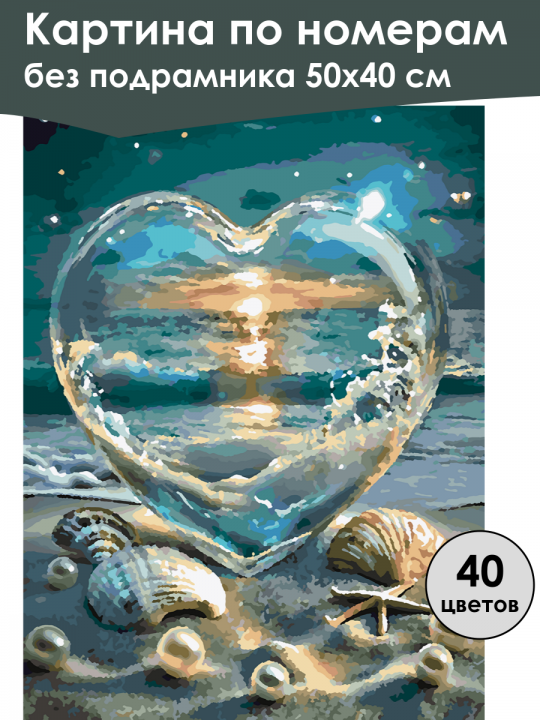 Картина по номерам
без подрамника 50х40 см

40
цветов