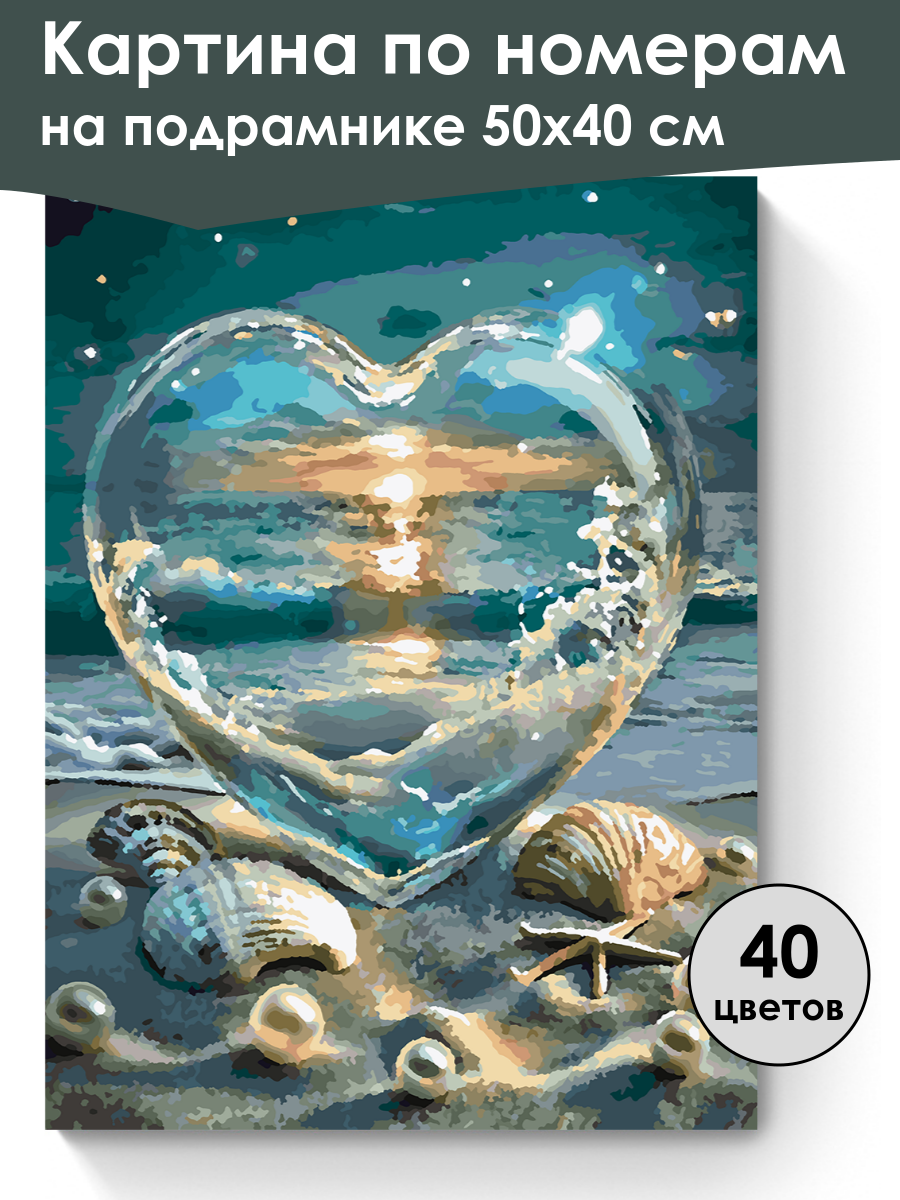 Картина по номерам
на подрамнике 50х40 см

40
цветов