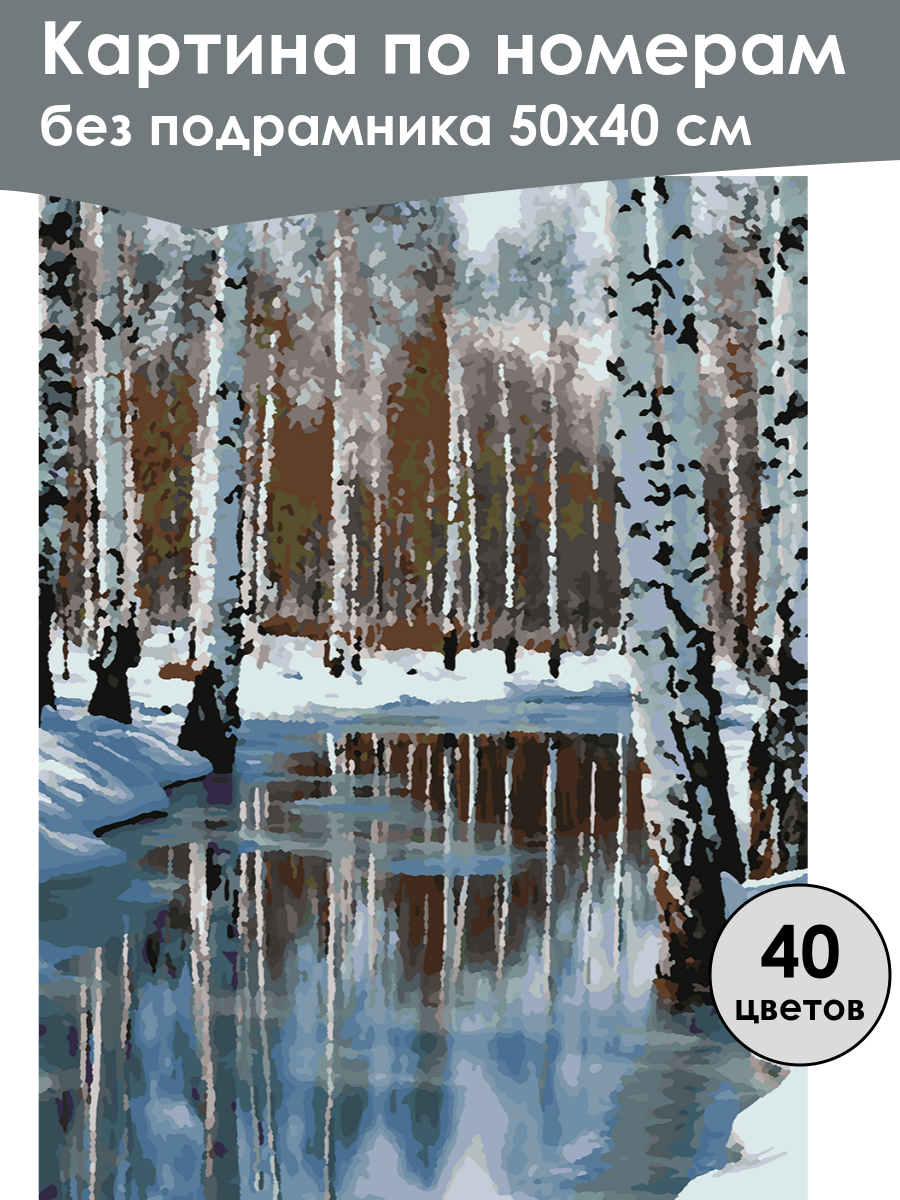 Картина по номерам
без подрамника 50х40 см

40
цветов