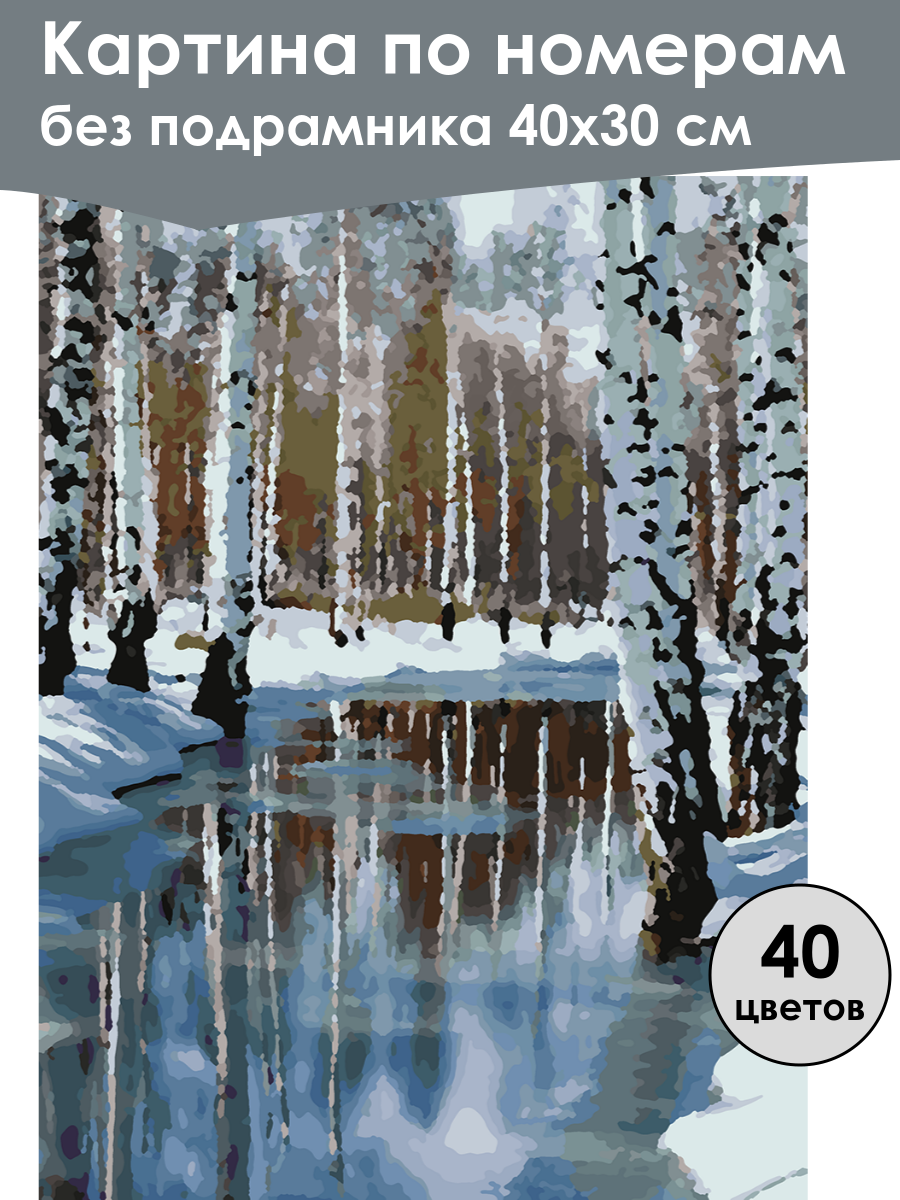 Картина по номерам
без подрамника 40х30 см

40
цветов