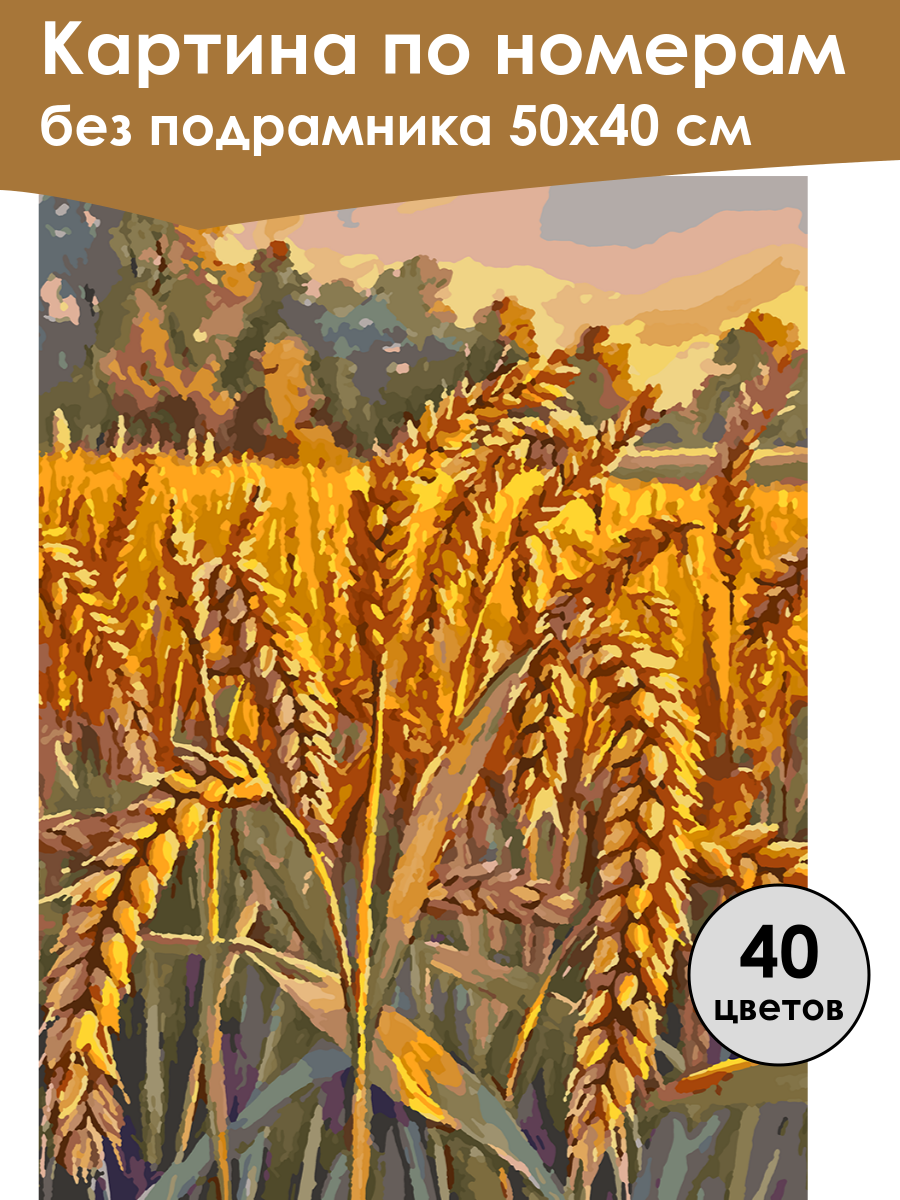 Картина по номерам
без подрамника 50х40 см

40
цветов