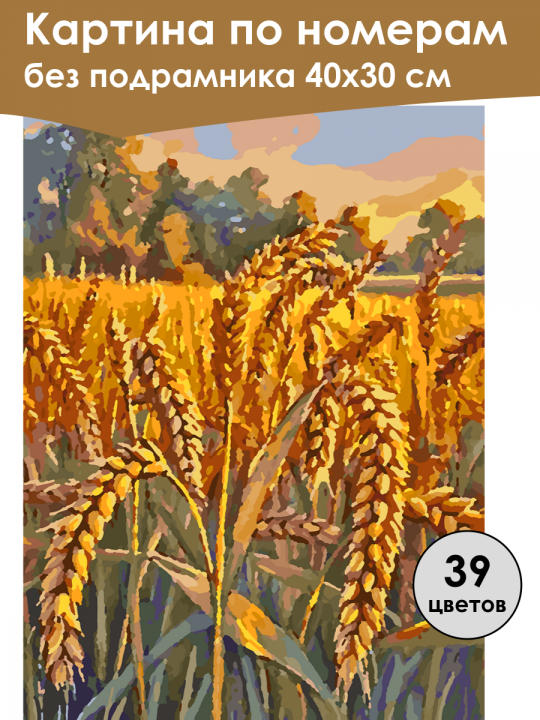 Картина по номерам
без подрамника 40х30 см

39
цветов