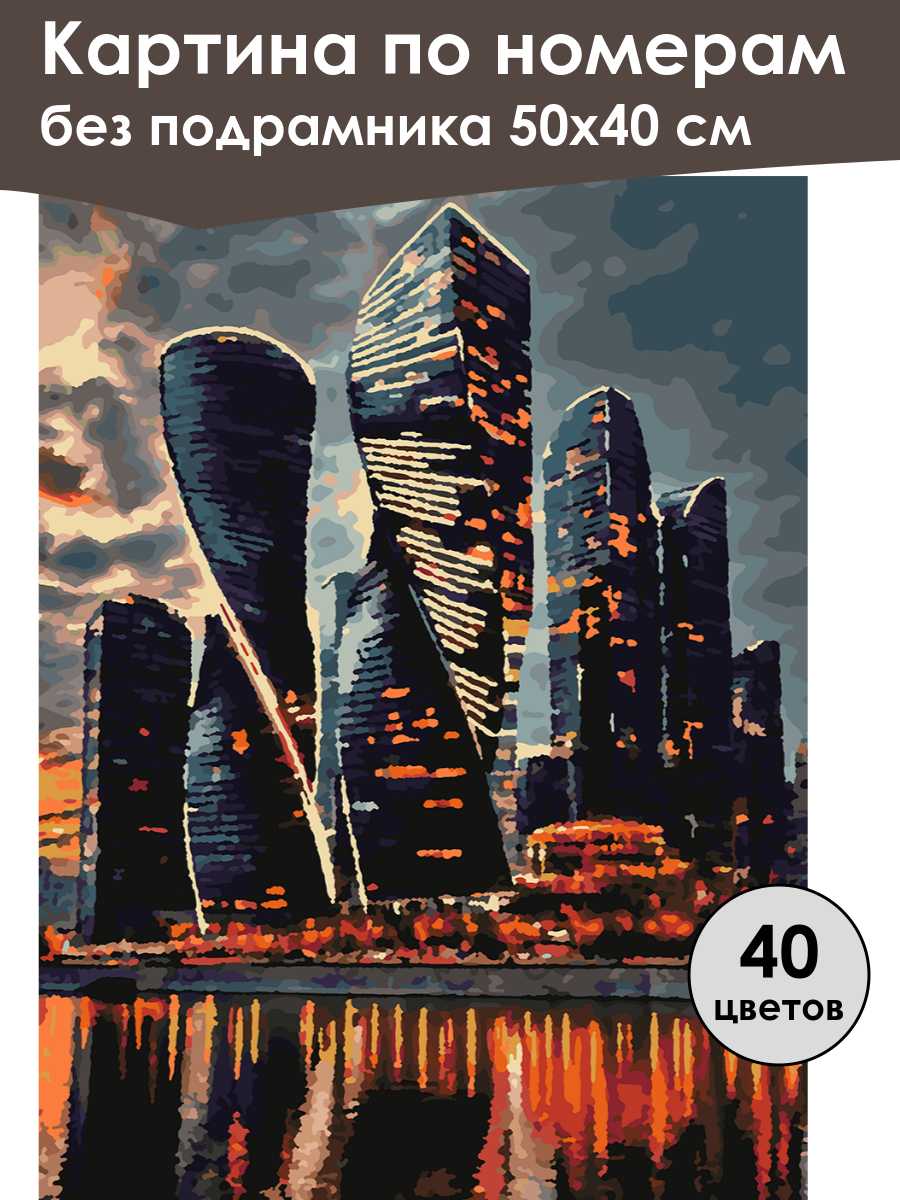 Картина по номерам
без подрамника 50х40 см

40
цветов