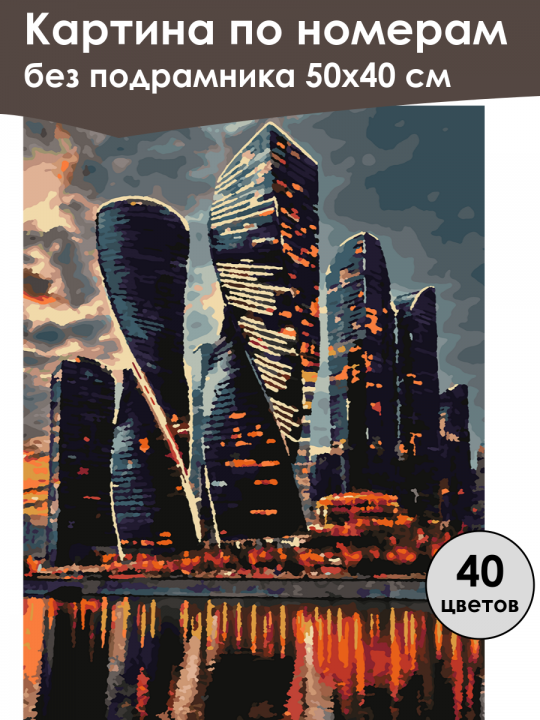 Картина по номерам
без подрамника 50х40 см

40
цветов