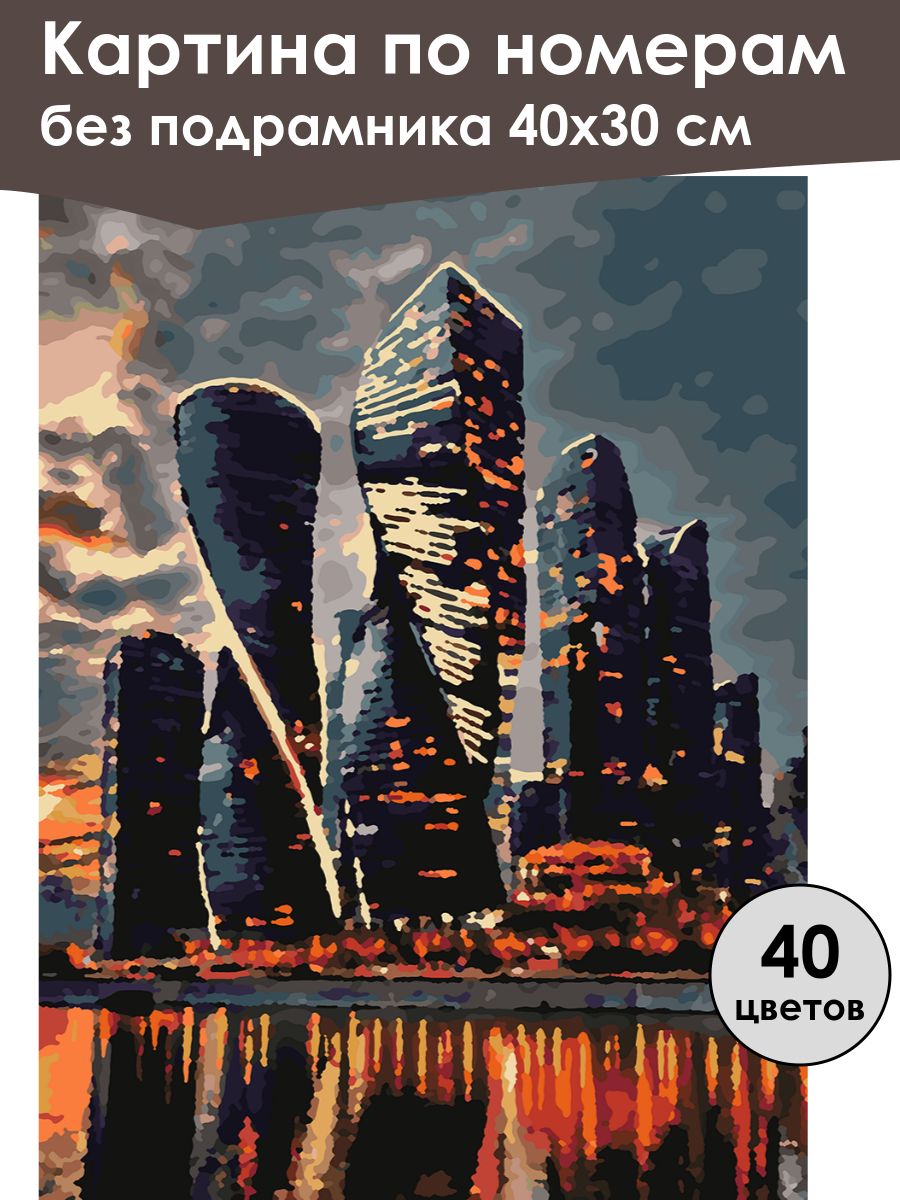 Картина по номерам
без подрамника 40х30 см

40
цветов