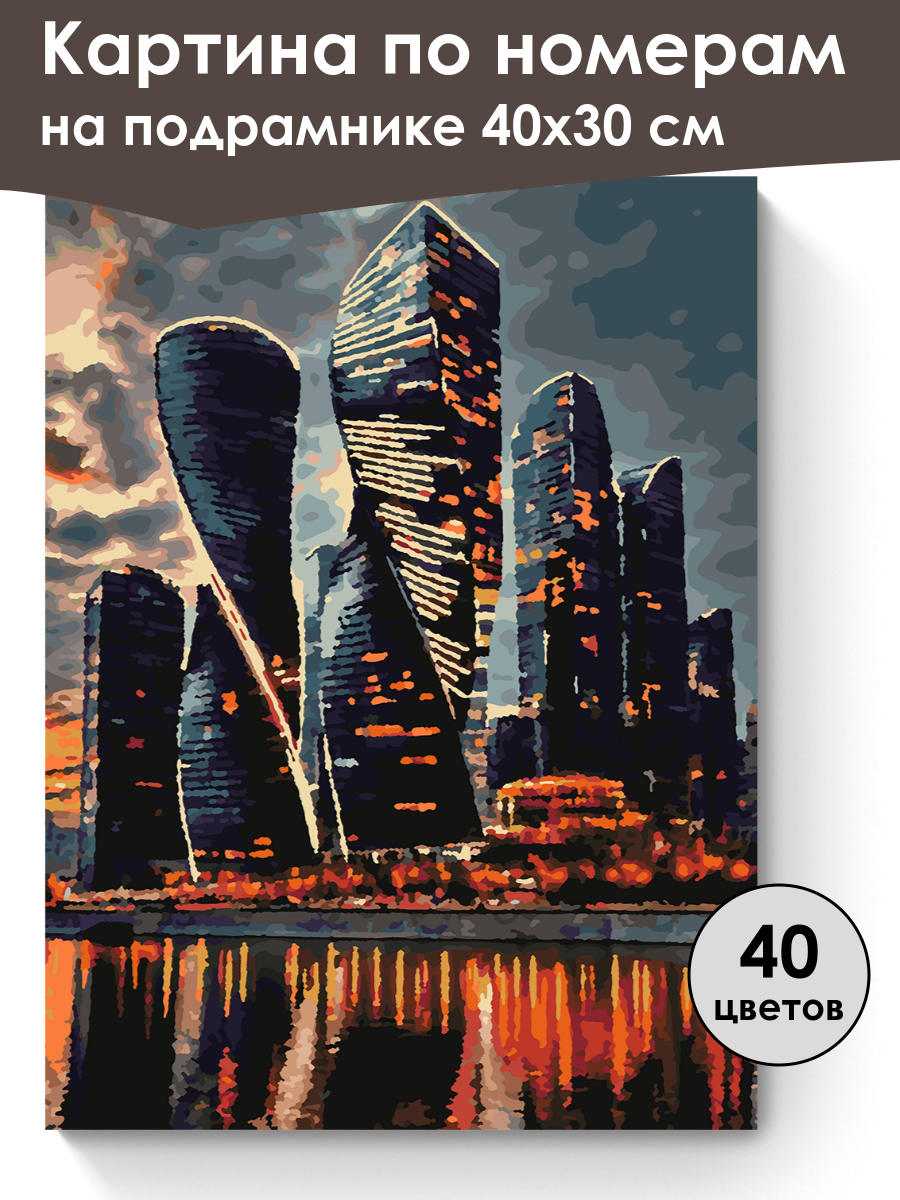 Картина по номерам на подрамнике 40х30 см

40 цветов