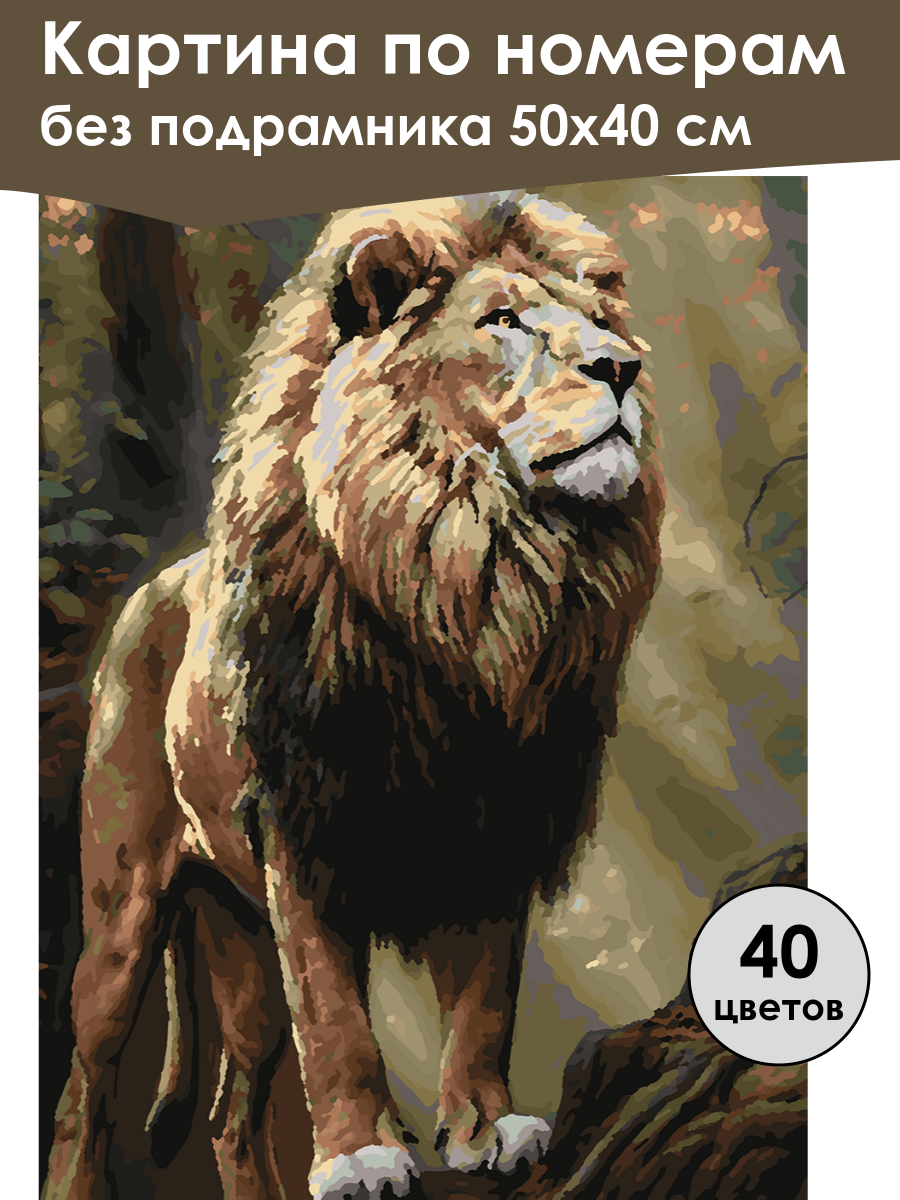 Картина по номерам
без подрамника 50х40 см

40
цветов