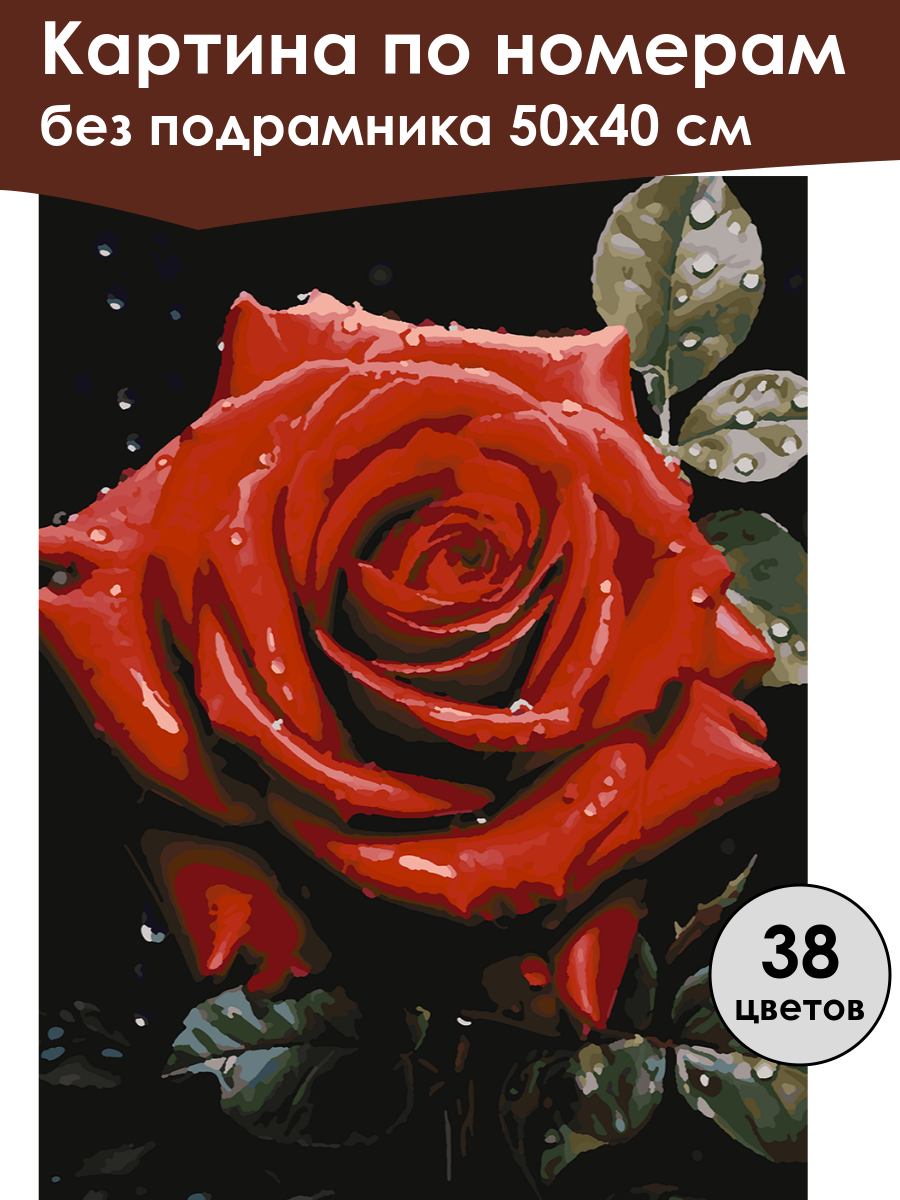 Картина по номерам
без подрамника 50х40 см

38
цветов