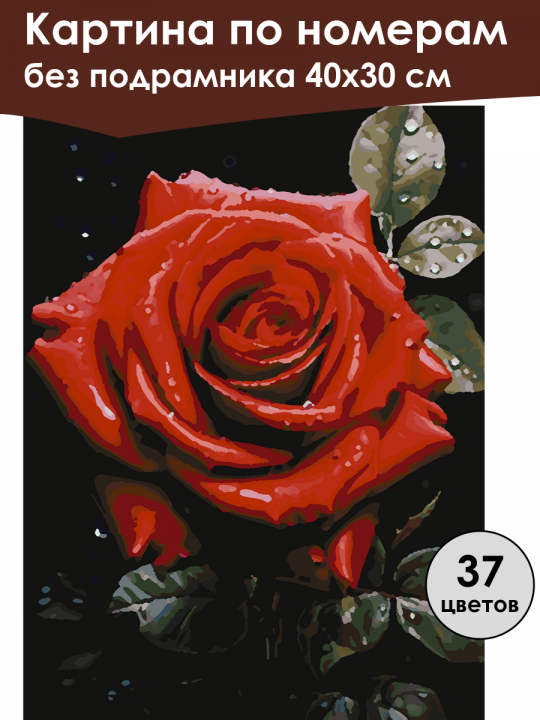 Картина по номерам
без подрамника 40х30 см

37
цветов