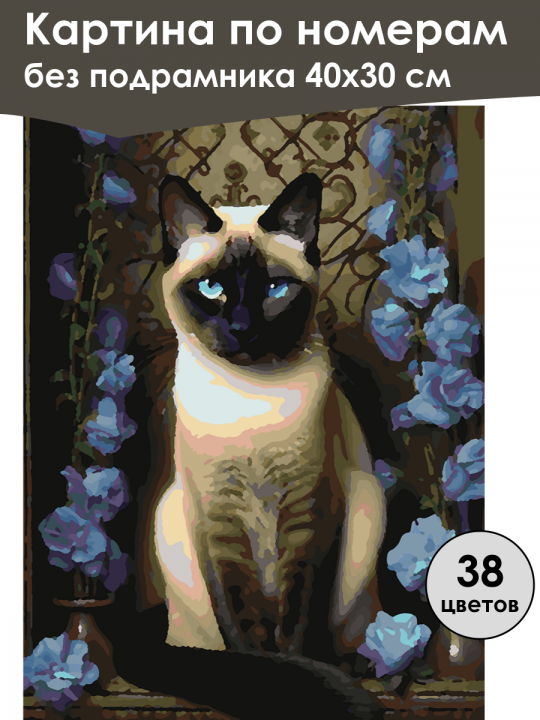 Картина по номерам
без подрамника 40x30 см

38
цветов