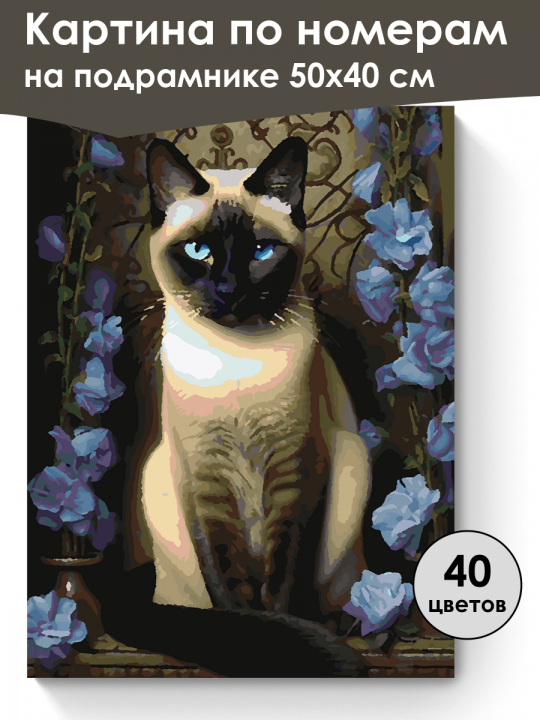 Картина по номерам на подрамнике 50х40 см

40 цветов