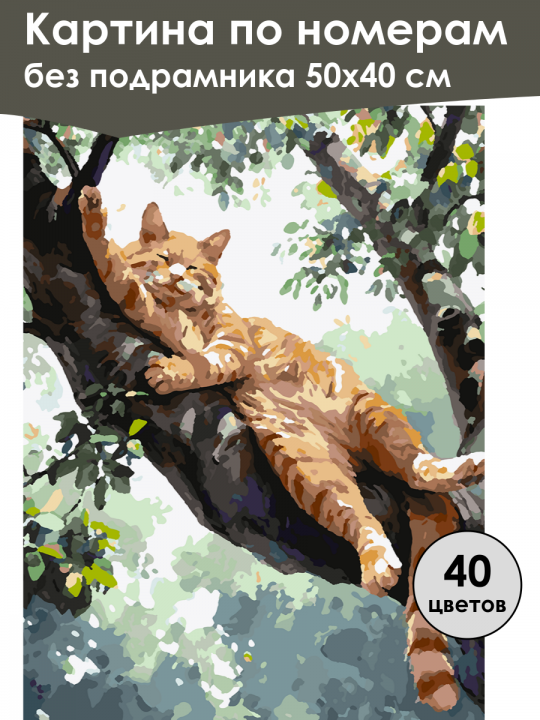 Картина по номерам
без подрамника 50х40 см

40
цветов