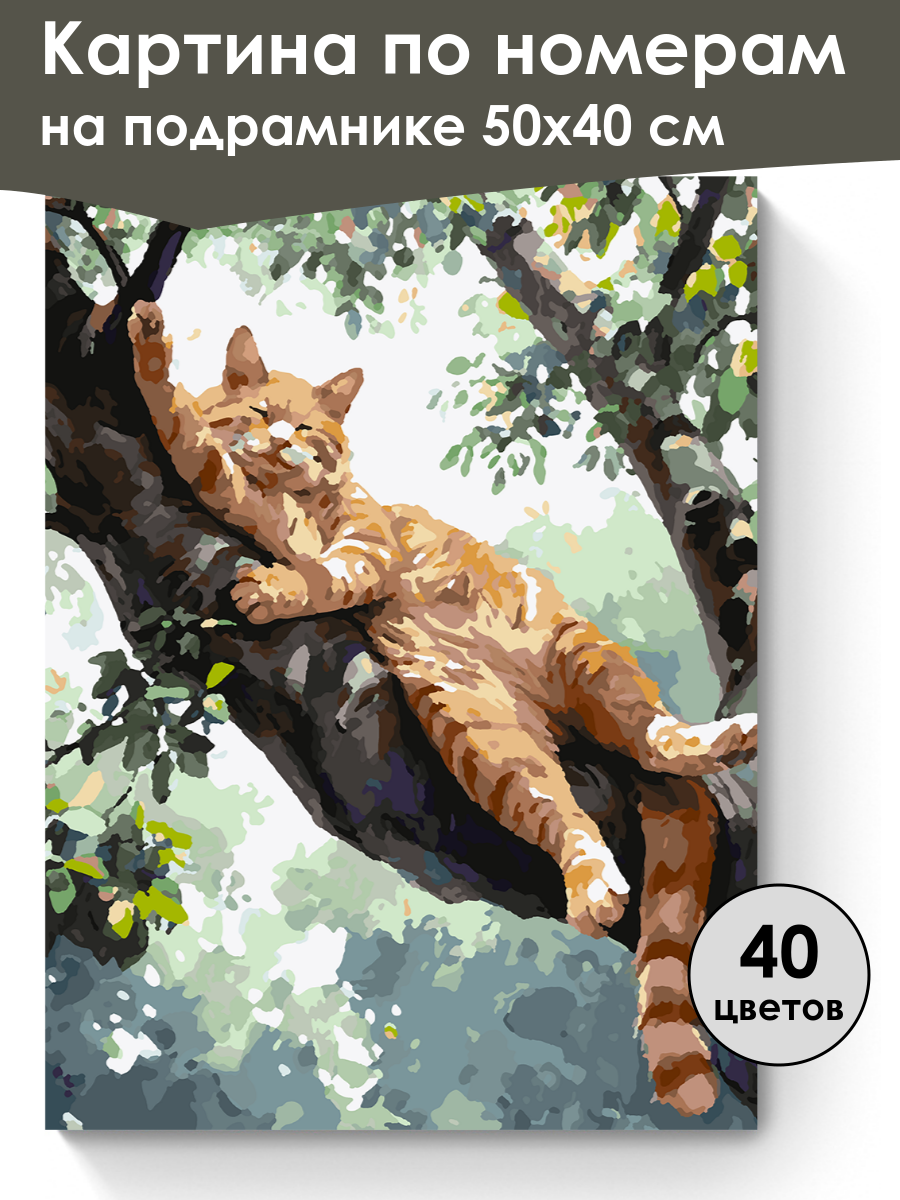 Картина по номерам
на подрамнике 50х40 см

40
цветов