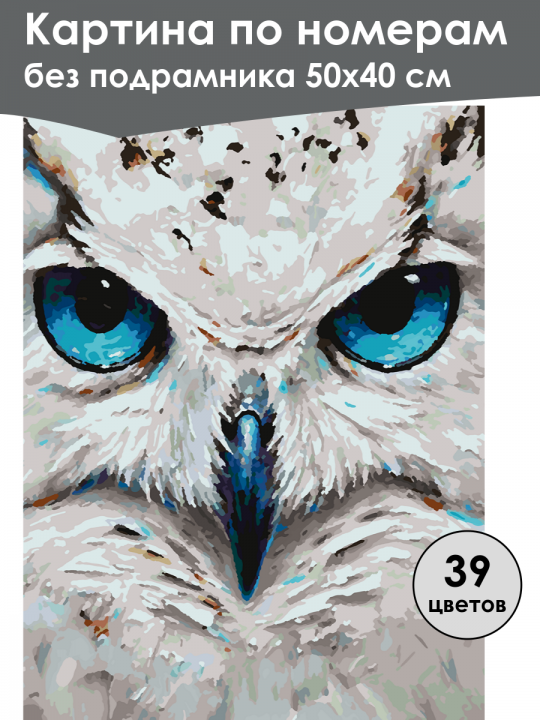 Картина по номерам
без подрамника 50х40 см

39
цветов