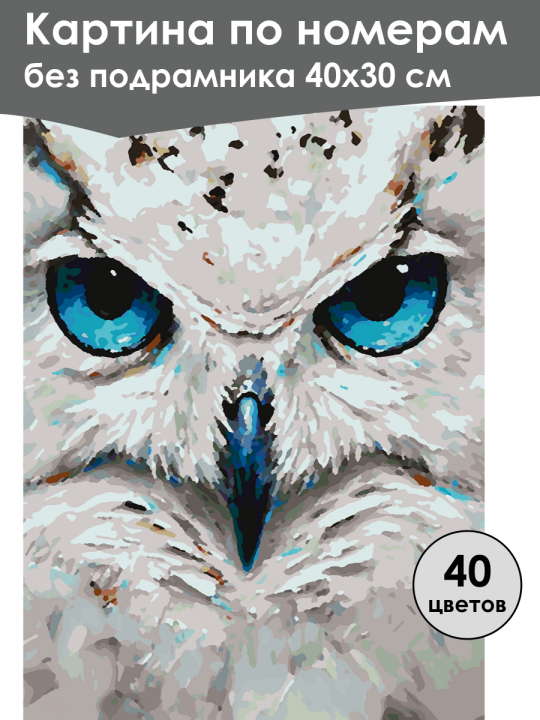 Картина по номерам
без подрамника 40х30 см

40
цветов