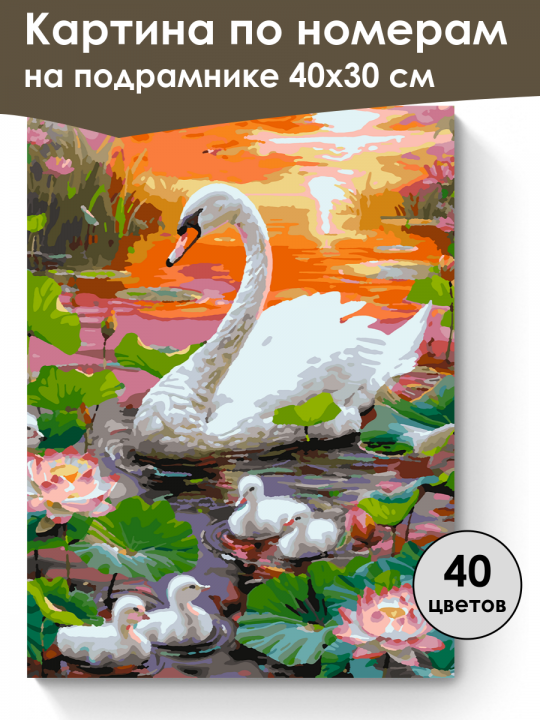 Картина по номерам на подрамнике 40х30 см

40 цветов