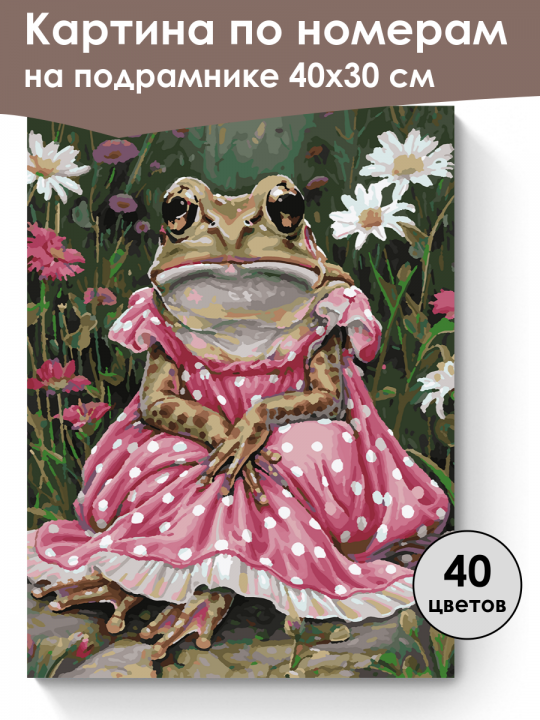 Картина по номерам
на подрамнике 40х30 см

40
цветов