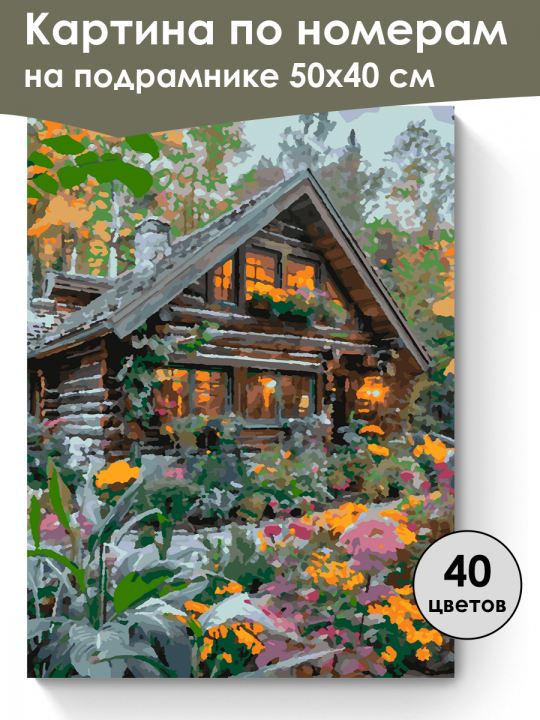 Картина по номерам на подрамнике 50х40 см

40 цветов