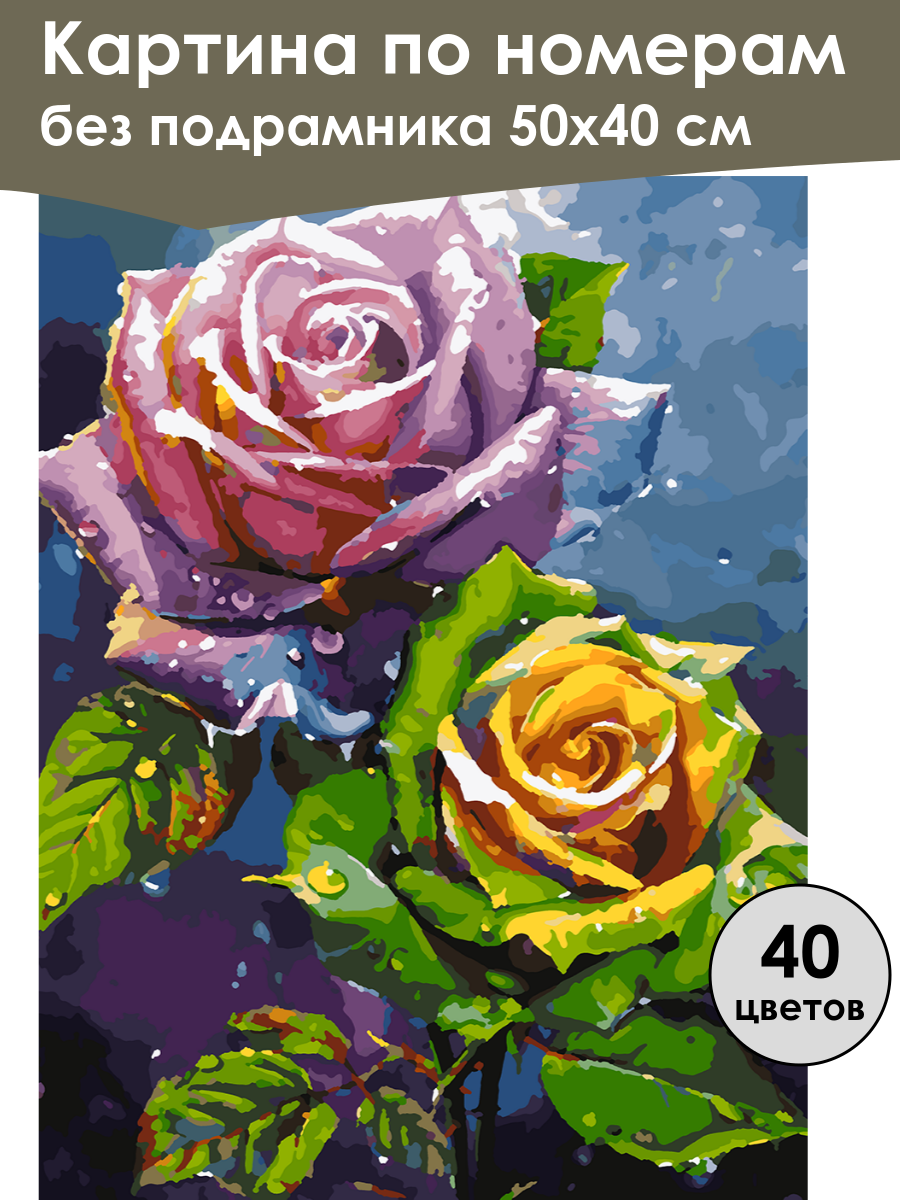 Картина по номерам
без подрамника 50х40 см

40
цветов