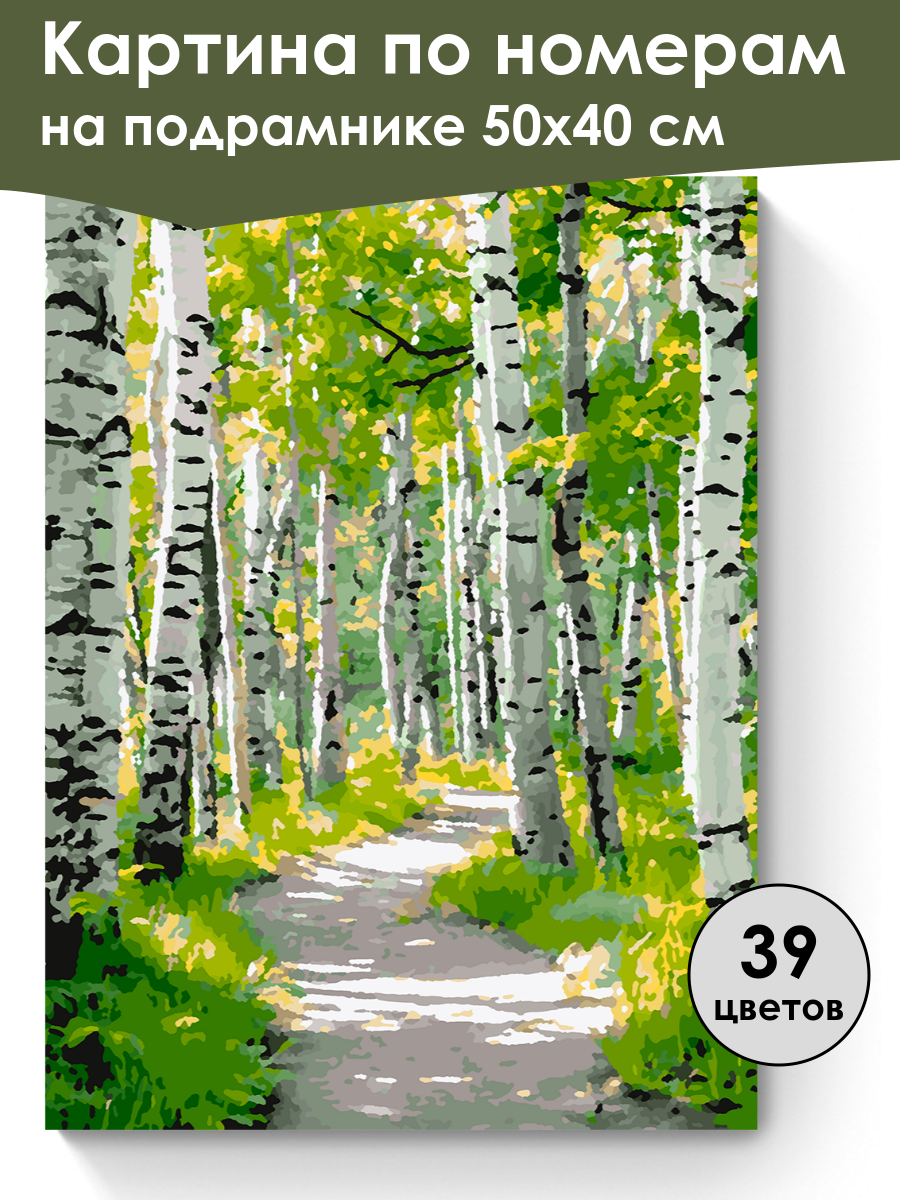 Картина по номерам
на подрамнике 50х40 см

39
цветов