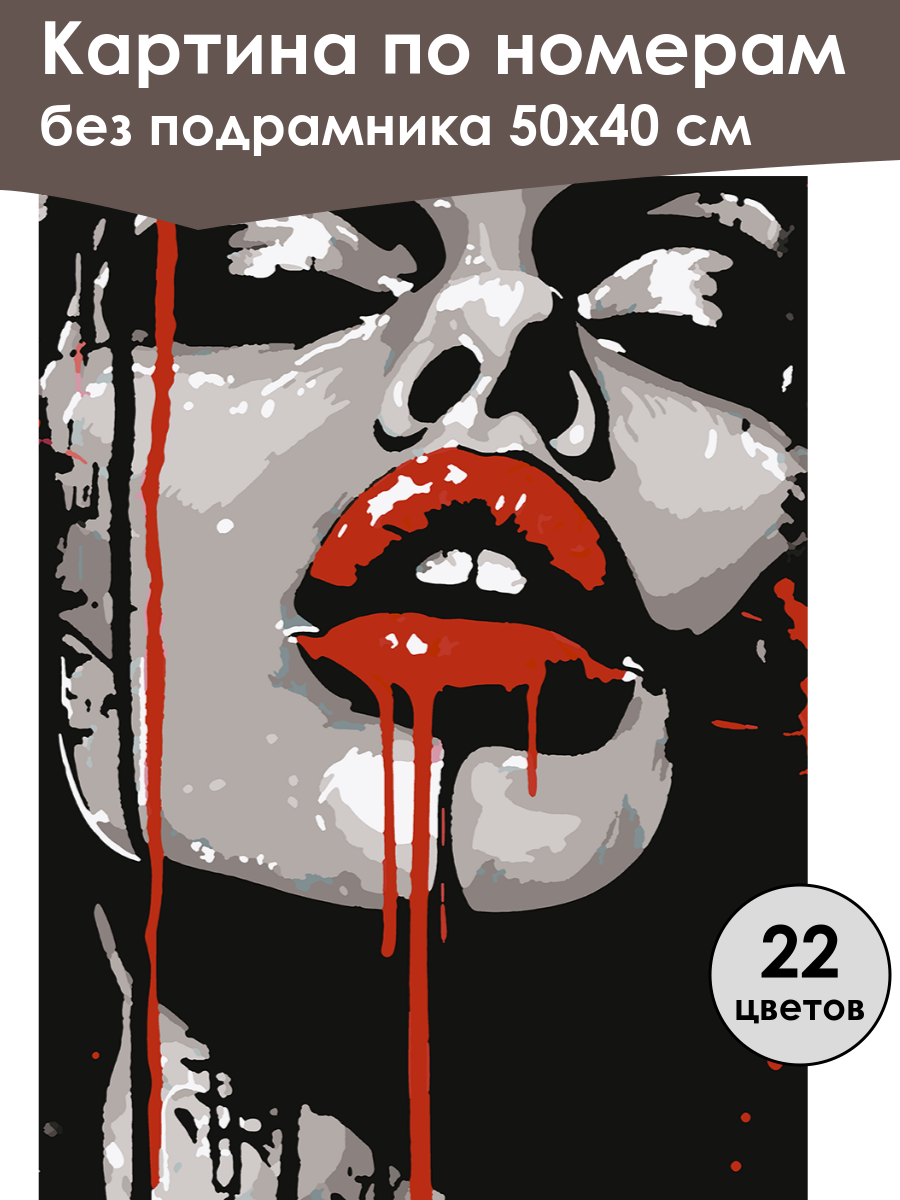 Картина по номерам
без подрамника 50х40 см

22
цветов