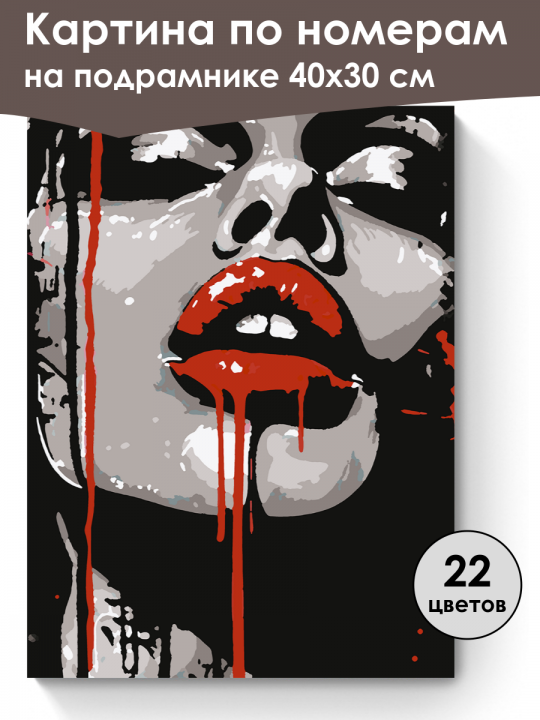 Картина по номерам на подрамнике 40х30 см

22
цветов