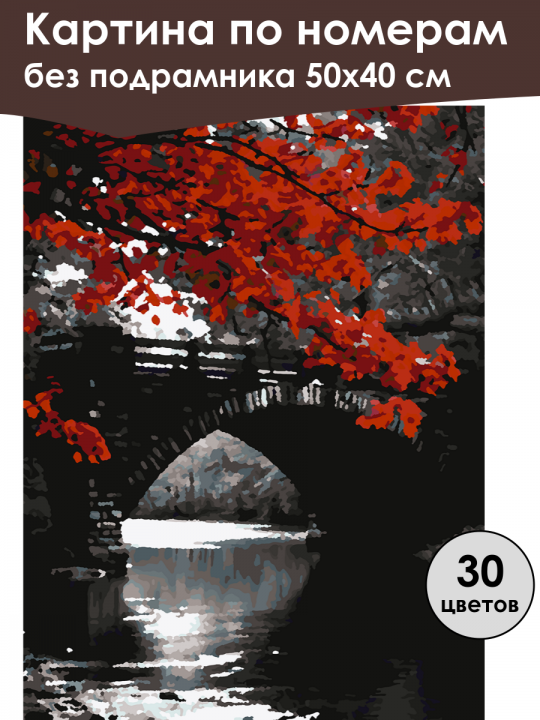 Картина по номерам
без подрамника 50х40 см

30
цветов