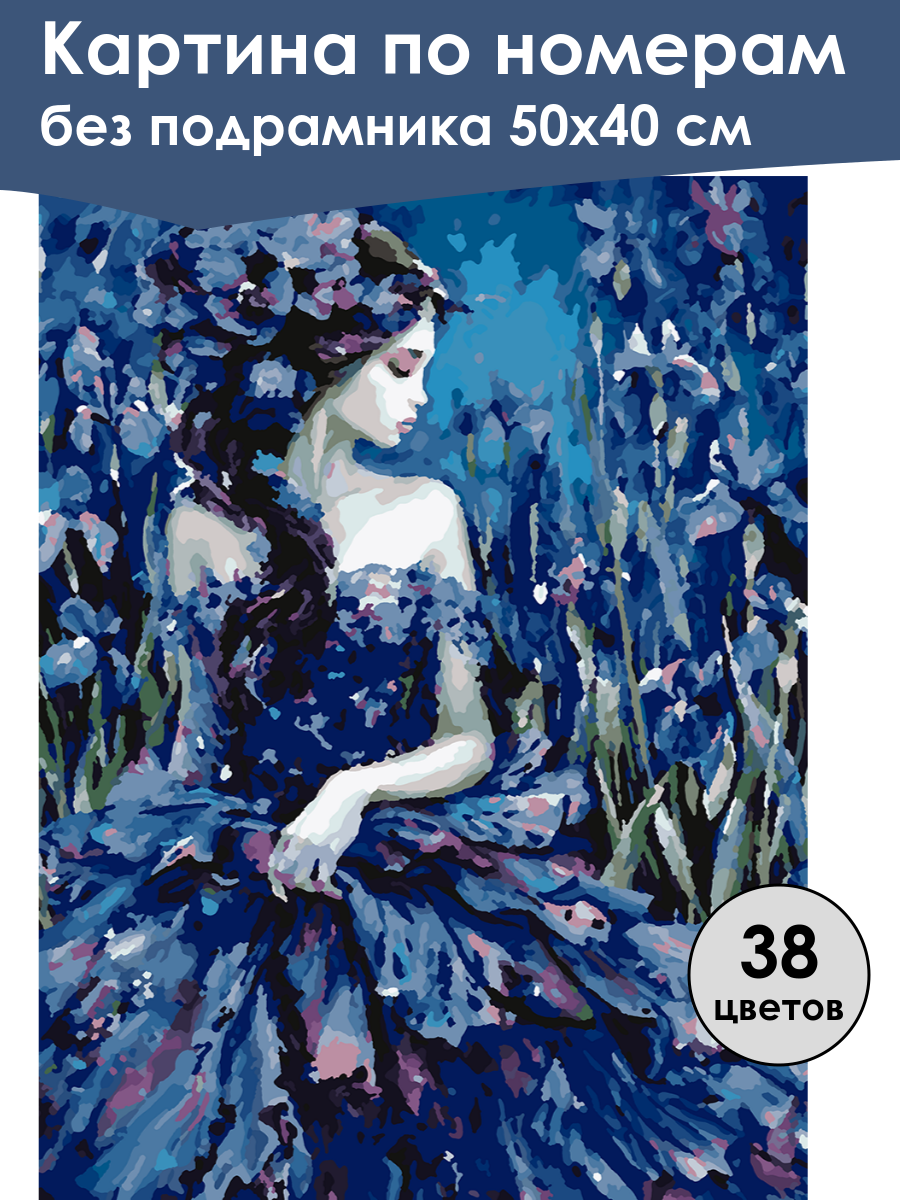 Картина по номерам
без подрамника 50х40 см

38
цветов