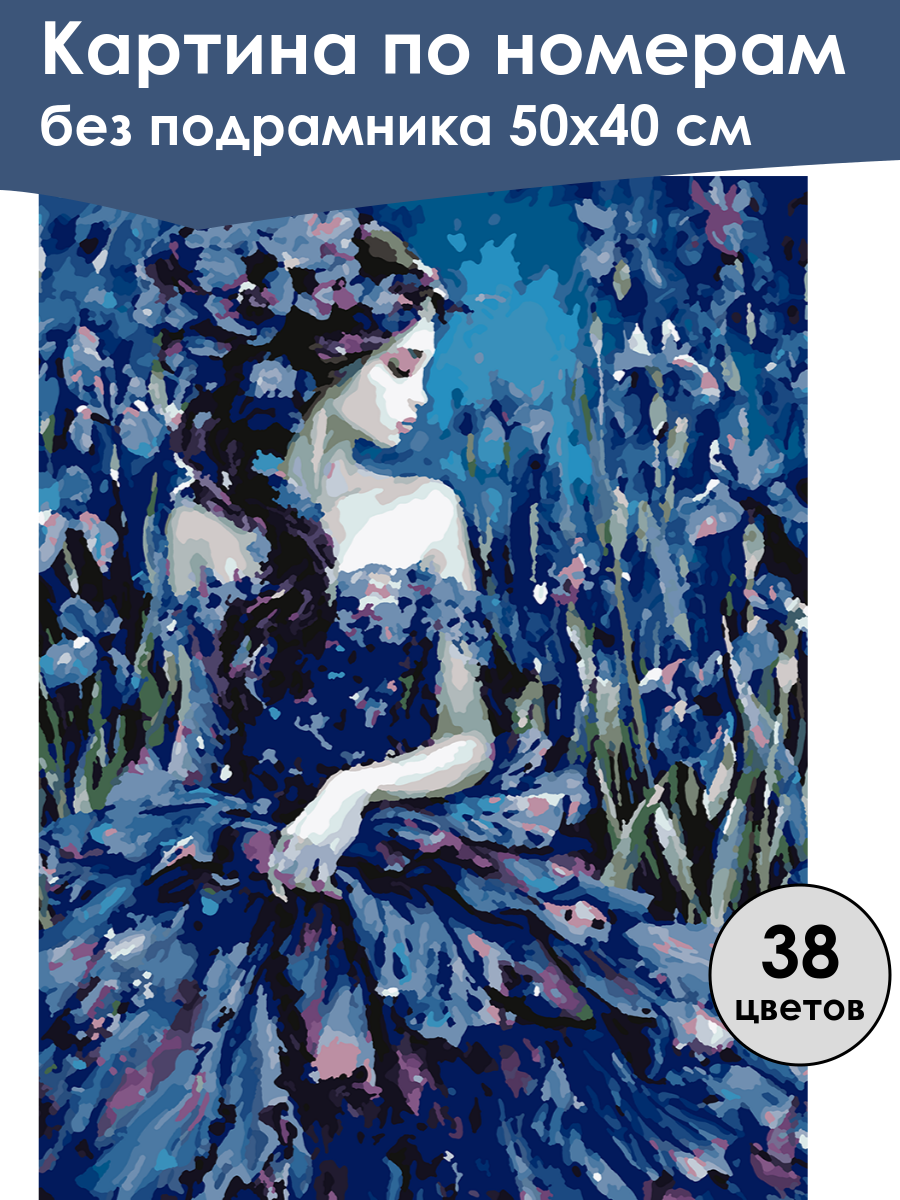 Картина по номерам
без подрамника 50х40 см

38
цветов