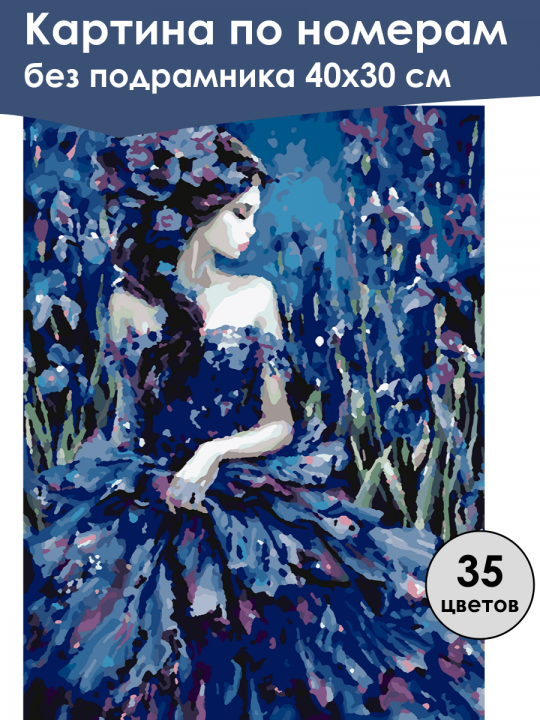 Картина по номерам
без подрамника 40х30 см

35
цветов