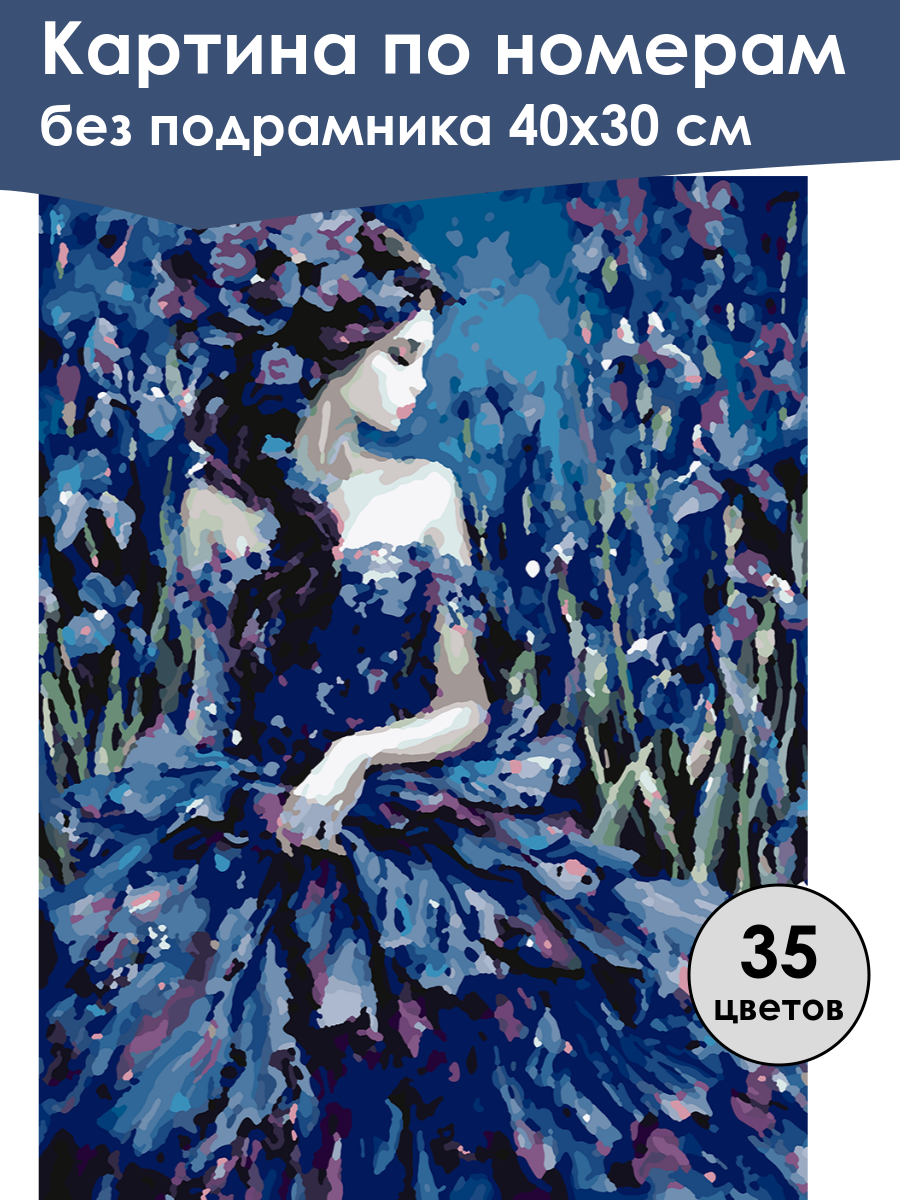 Картина по номерам
без подрамника 40х30 см

35
цветов