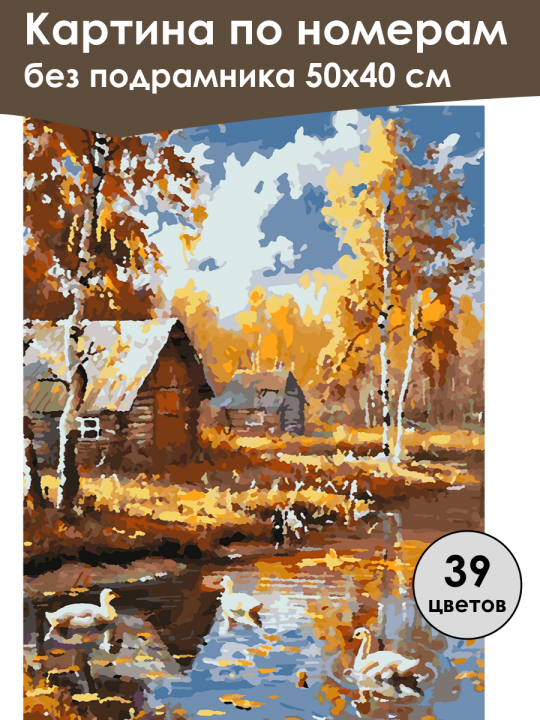 Картина по номерам
без подрамника 50х40 см

39
цветов