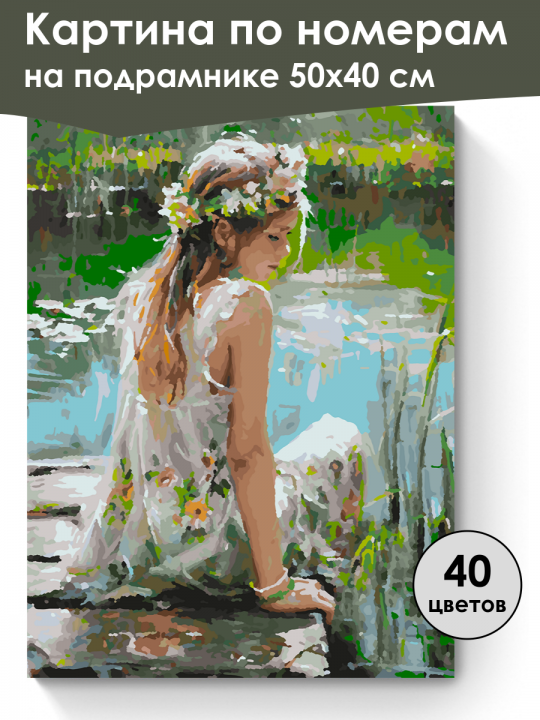 Картина по номерам на подрамнике 50х40 см

40 цветов