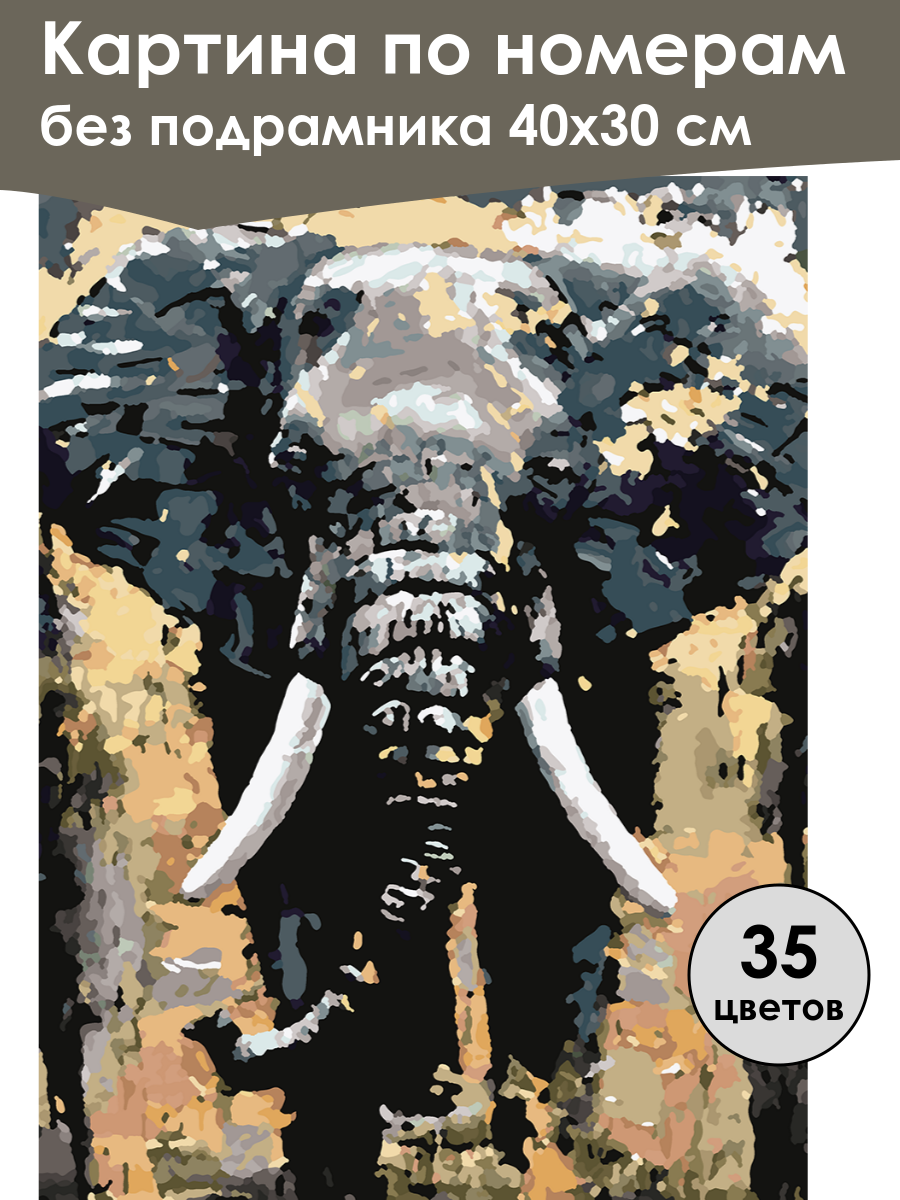 Картина по номерам
без подрамника 40х30 см

35
цветов