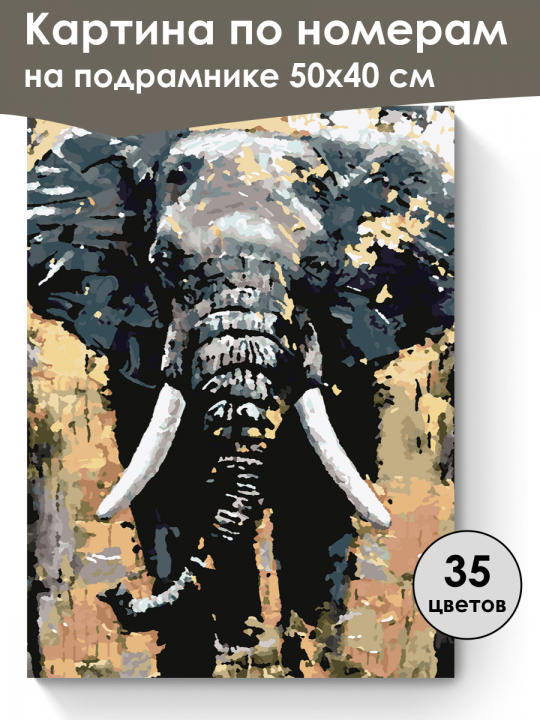 Картина по номерам на подрамнике 50х40 см

35
цветов